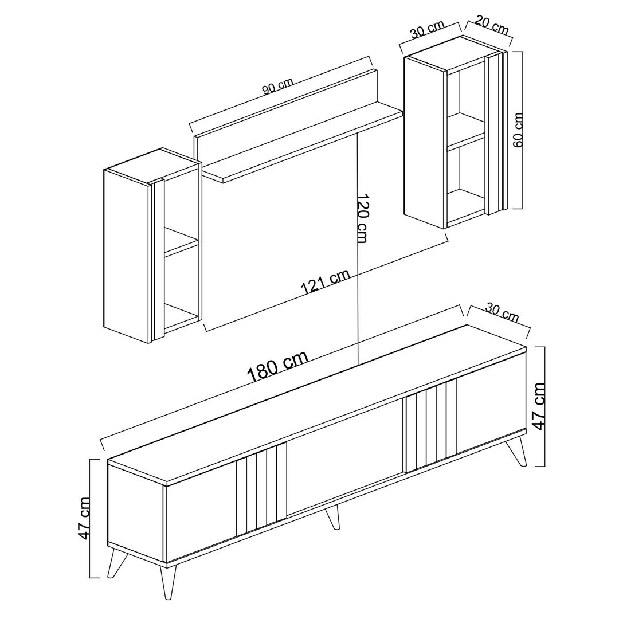 30 cm
20 cm
90 cm
60 cm
120 cm
121 cm
30 cm
180 cm
47 cm
47 cm