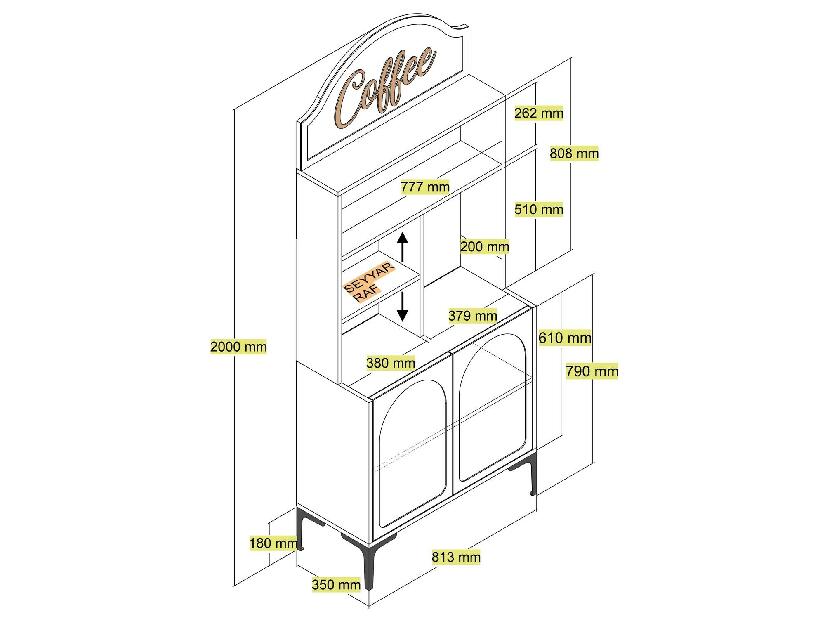 Coffee

262 mm

808 mm

777 mm

510 mm

200 mm

SEYYAR RAF

379 mm

610 mm

2000 mm

380 mm

790 mm

180 mm

813 mm

350 mm