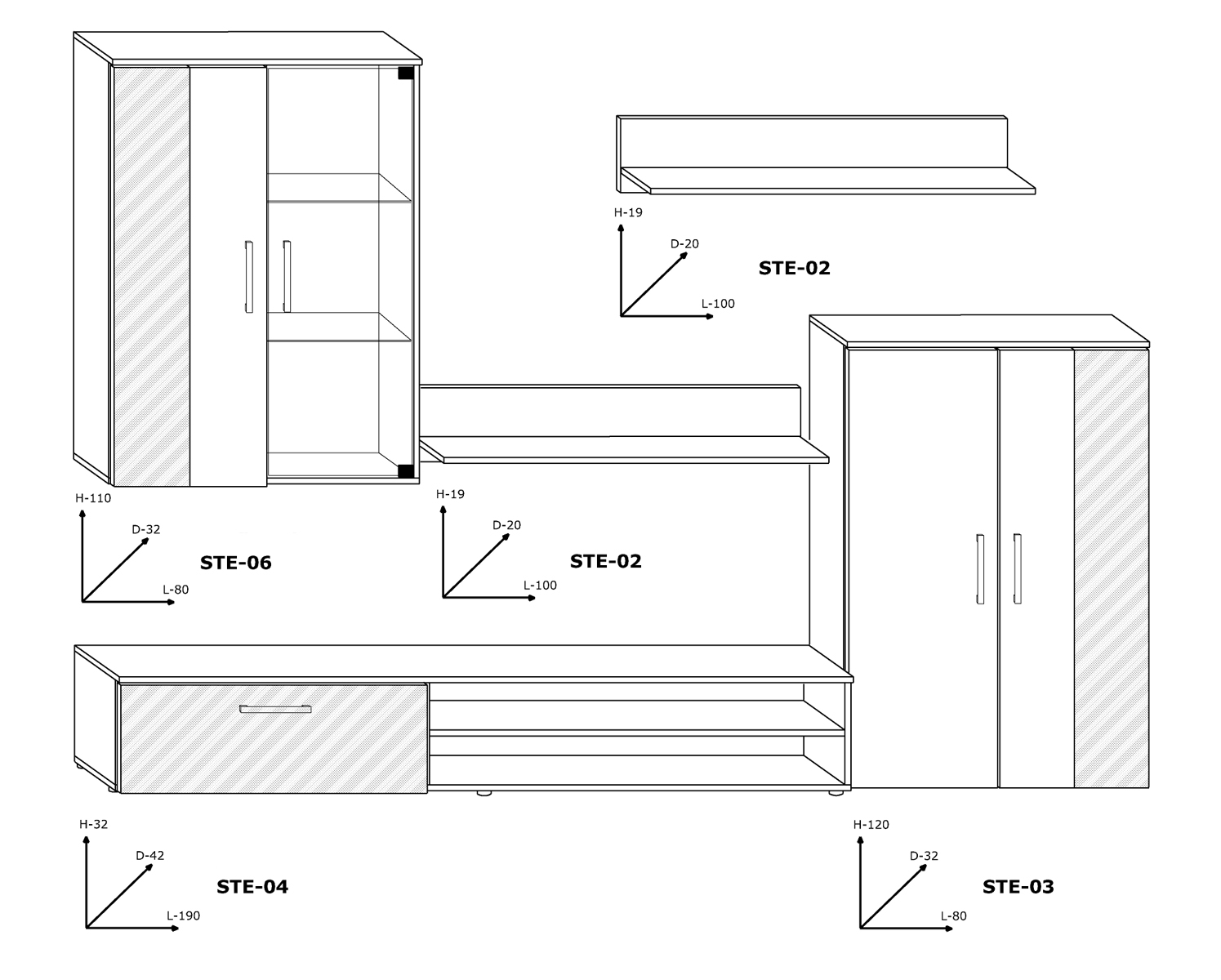 H-19
D-20
L-100
STE-02

H-110
D-32
L-80
STE-06

H-19
D-20
L-100
STE-02

H-32
D-42
L-190
STE-04

H-120
D-32
L-80
STE-03