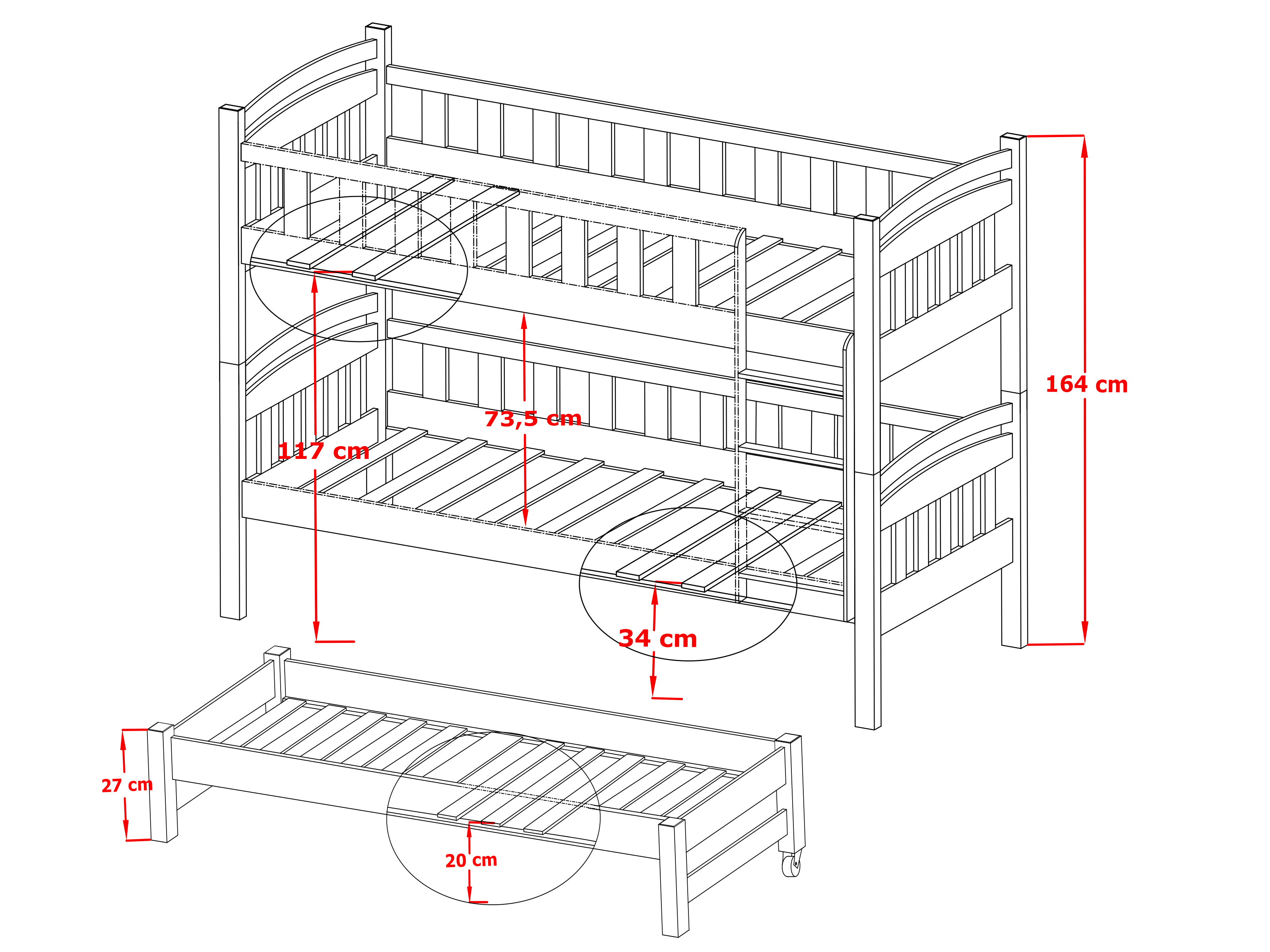 164 cm

73,5 cm

117 cm

34 cm

27 cm

20 cm