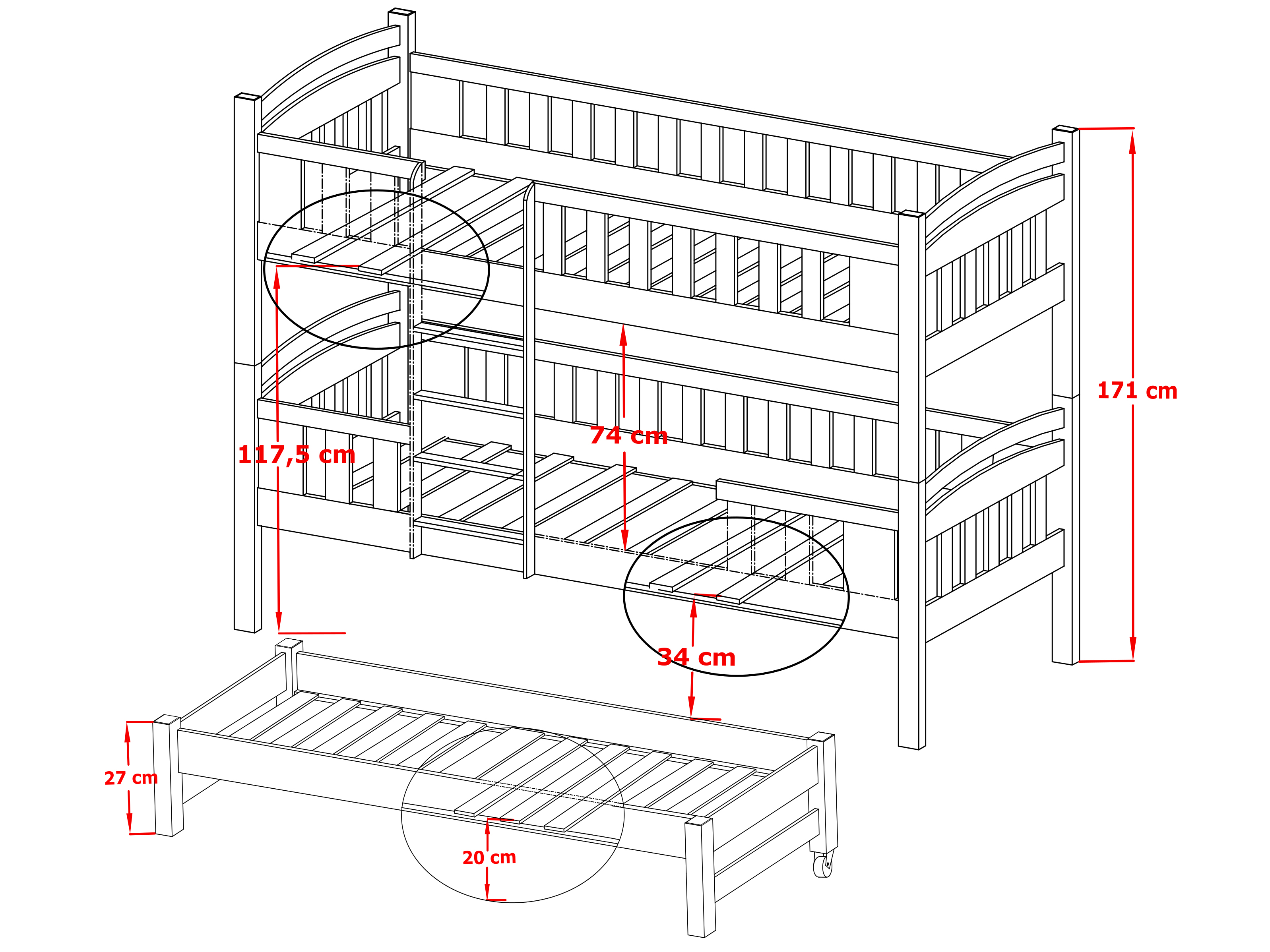 171 cm

117,5 cm

74 cm

34 cm

27 cm

20 cm