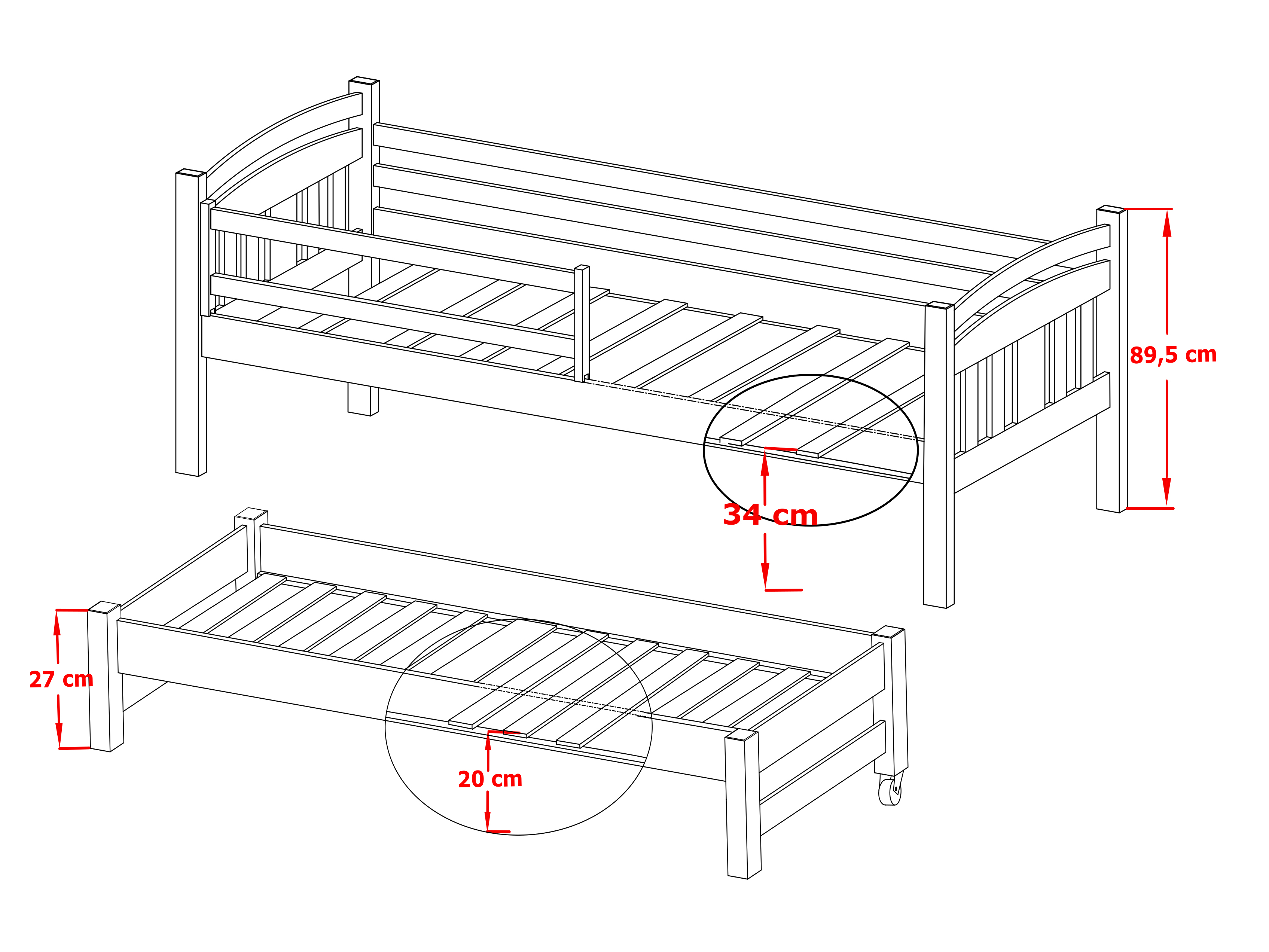 89,5 cm

34 cm

27 cm

20 cm