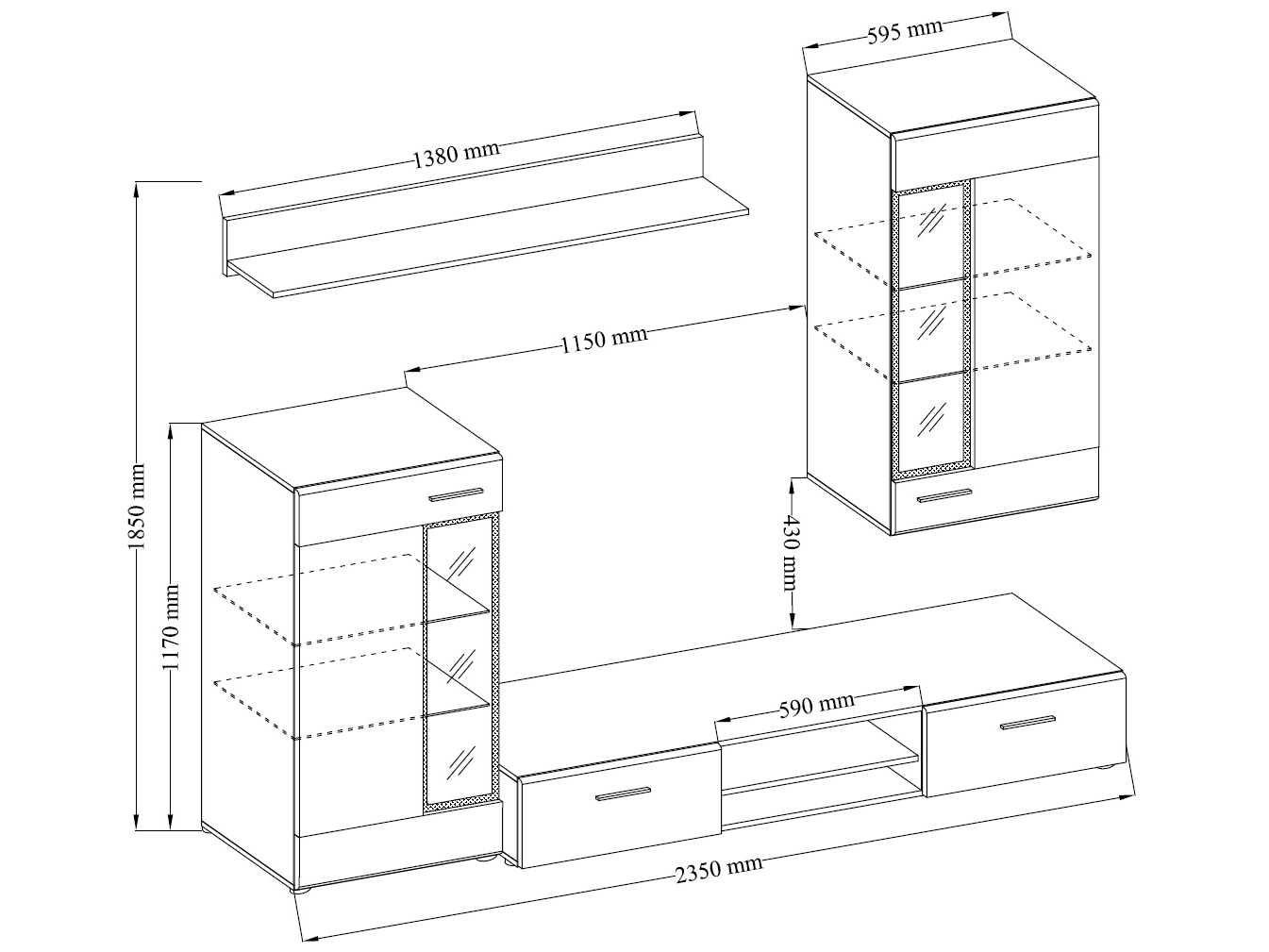 595 mm
1380 mm
1150 mm
1850 mm
1170 mm
430 mm
590 mm
2350 mm