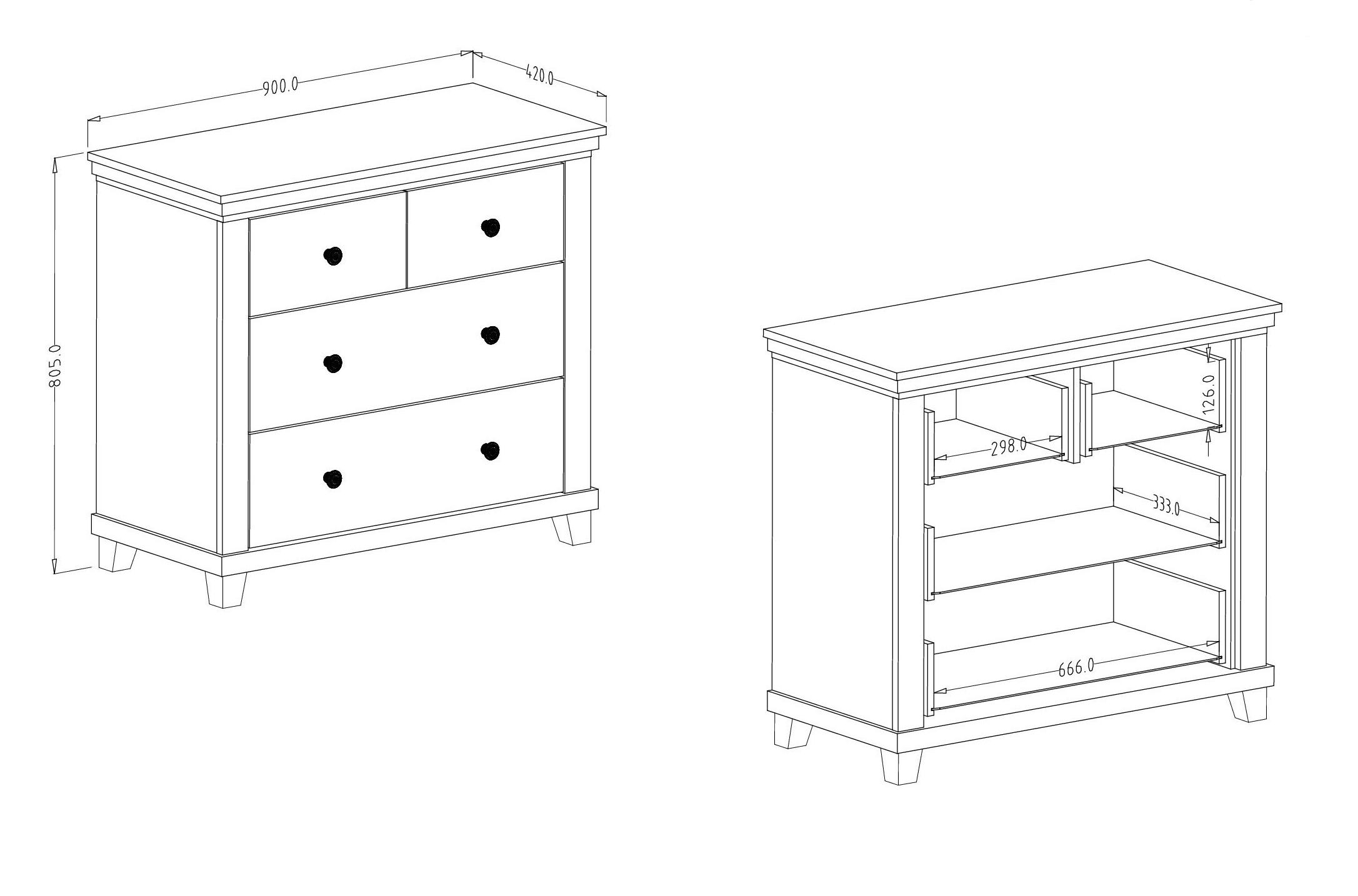 900.0
420.0
805.0
126.0
298.0
333.0
666.0