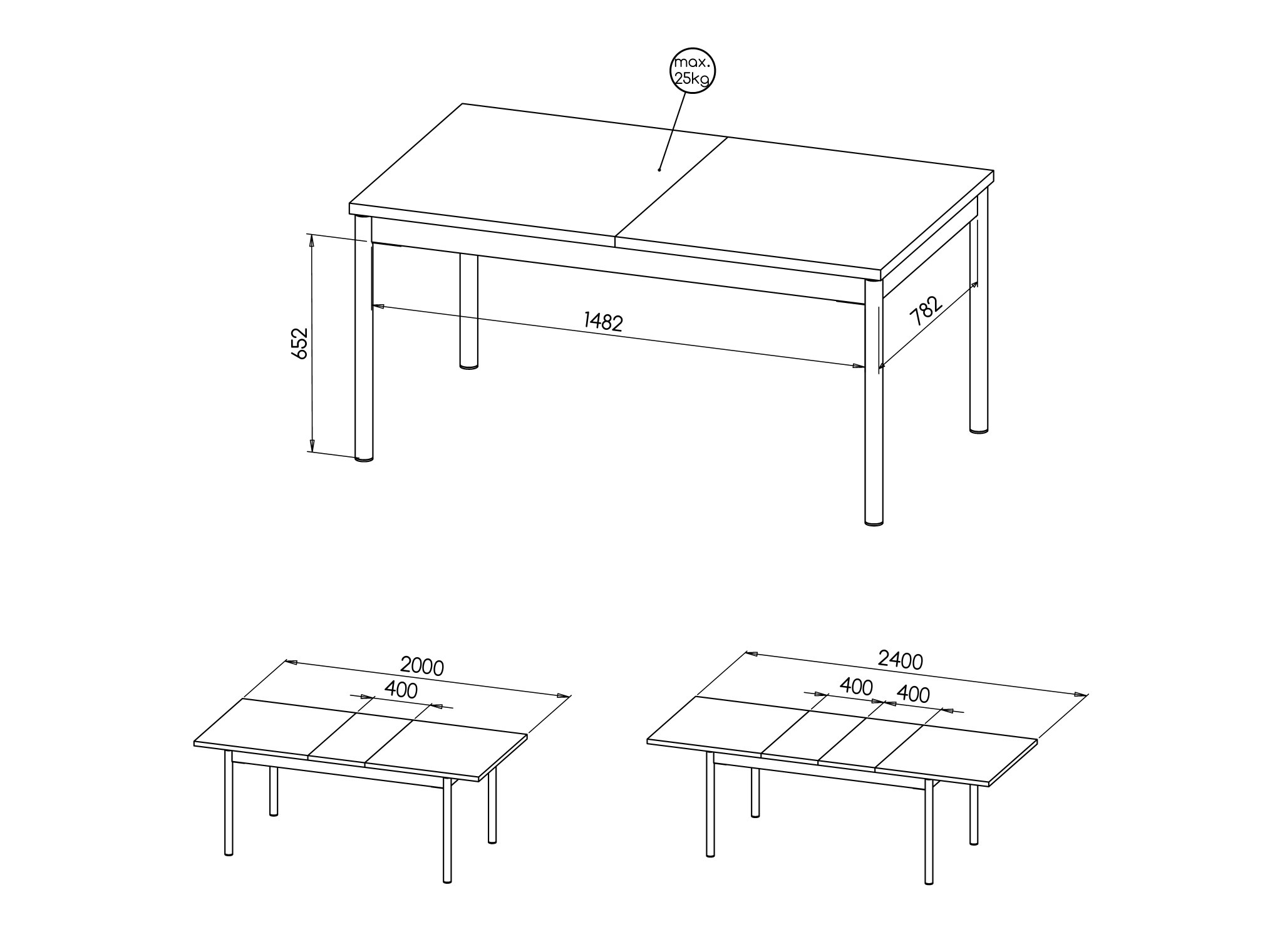 max.
25kg

652

1482

782

2000

400

2400

400

400