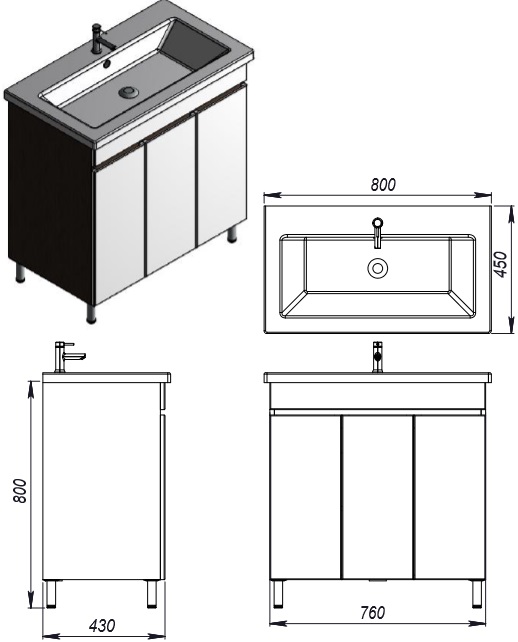 800
450
800
430
760