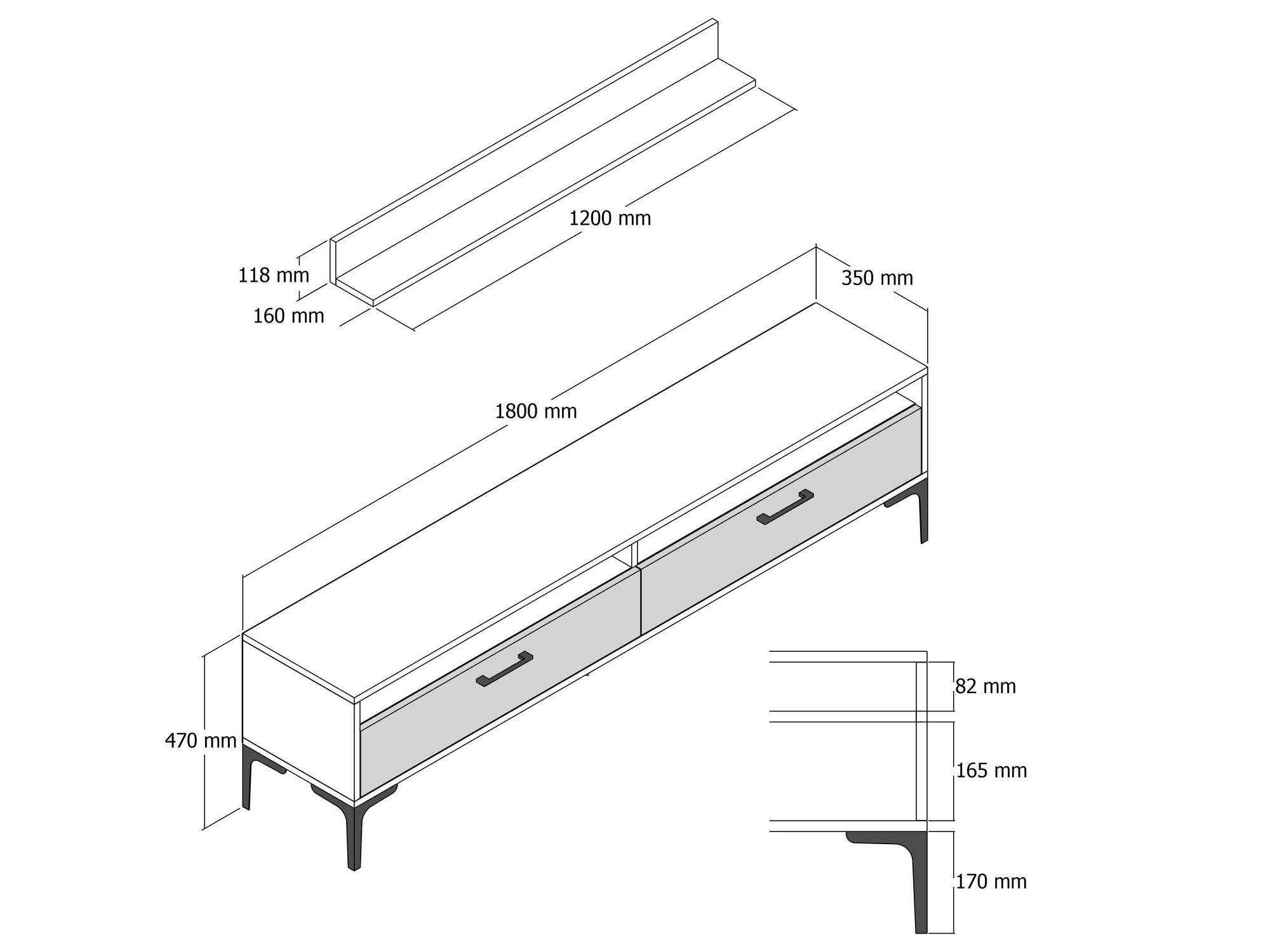 1200 mm

118 mm

160 mm

350 mm

1800 mm

470 mm

82 mm

165 mm

170 mm