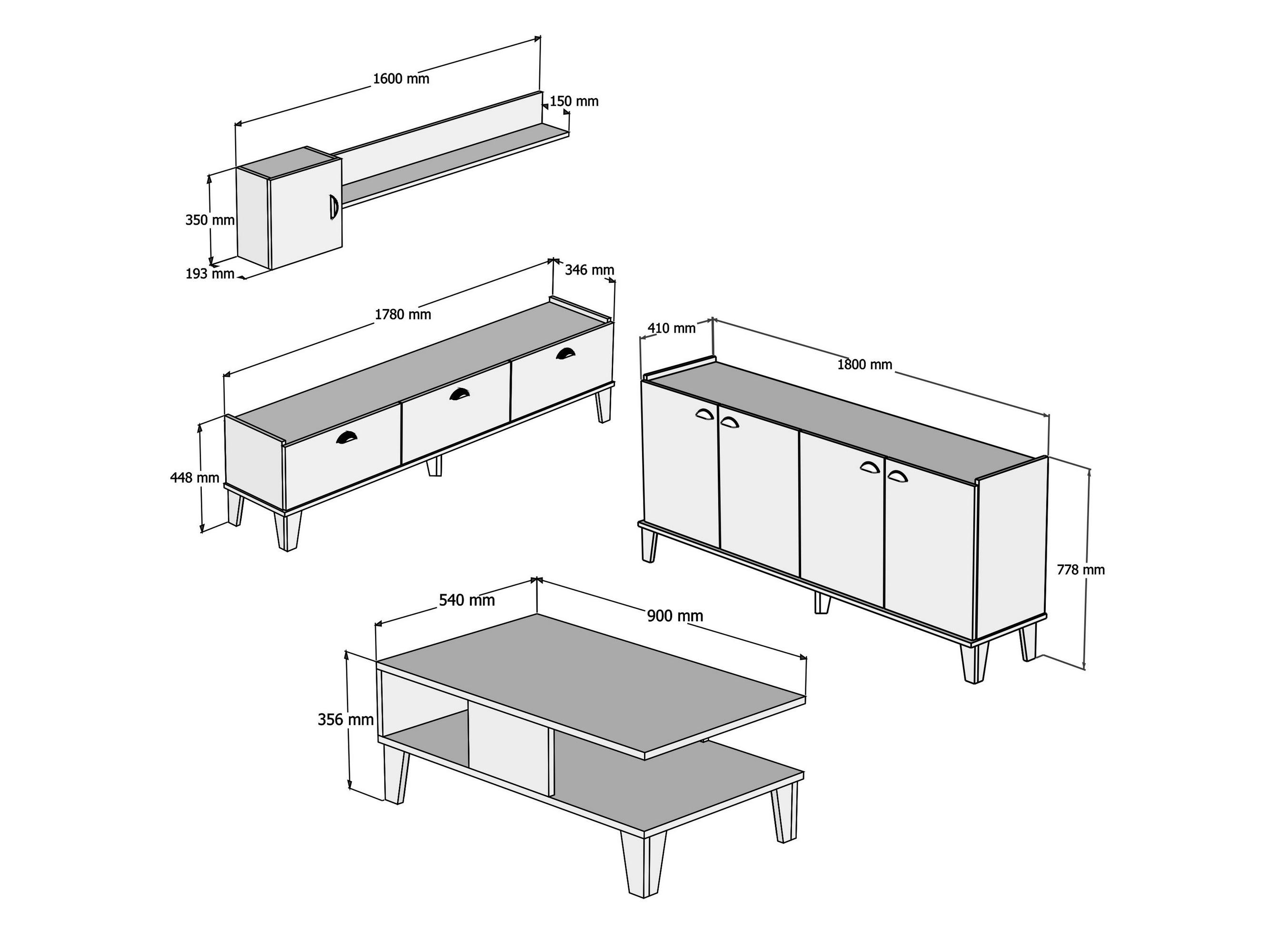 1600 mm
150 mm
350 mm
193 mm
346 mm
1780 mm
448 mm
410 mm
1800 mm
778 mm
540 mm
900 mm
356 mm