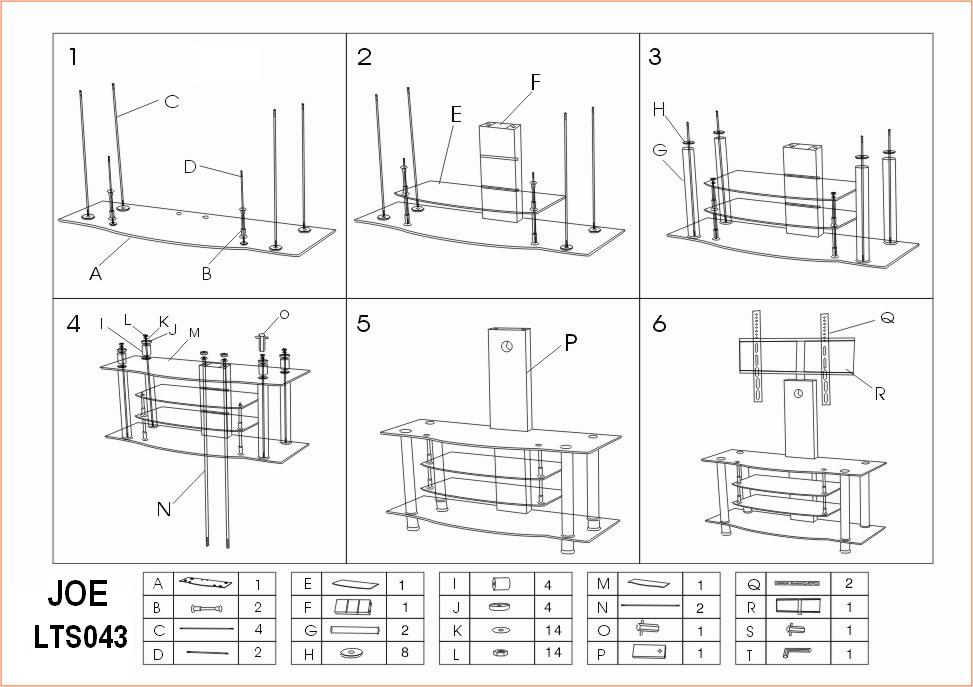 1
C
D
A
B

2
F
E

3
H
G

4
I
L
K
J
M
O
N

5
P

6
Q
R

JOE
LTS043

| A | | 1 |
|---|---|---|
| B | | 2 |
| C | | 4 |
| D | | 2 |

| E | | 1 |
|---|---|---|
| F | | 1 |
| G | | 2 |
| H | | 8 |

| I | | 4 |
|---|---|---|
| J | | 4 |
| K | | 14 |
| L | | 14 |

| M | | 1 |
|---|---|---|
| N | | 2 |
| O | | 1 |
| P | | 1 |

| Q | | 2 |
|---|---|---|
| R | | 1 |
| S | | 1 |
| T | | 1 |