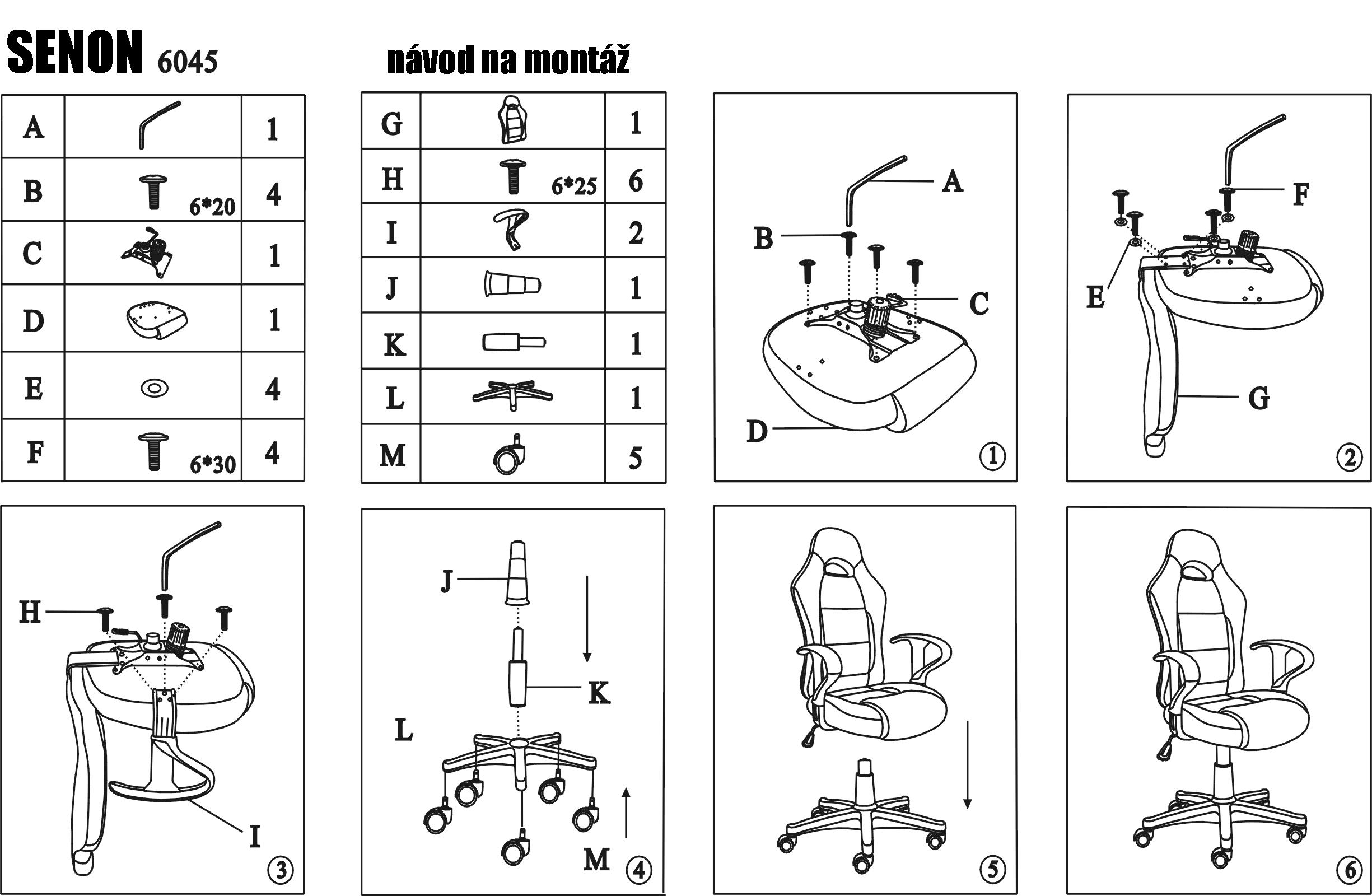 SENON 6045

návod na montáž

| A | | 1 |
|---|---|---|
| B | 6*20 | 4 |
| C | | 1 |
| D | | 1 |
| E | | 4 |
| F | 6*30 | 4 |

| G | | 1 |
|---|---|---|
| H | 6*25 | 6 |
| I | | 2 |
| J | | 1 |
| K | | 1 |
| L | | 1 |
| M | | 5 |

A
B
C
D
①

F
E
G
②

H
I
③

J
K
L
M
④

⑤

⑥