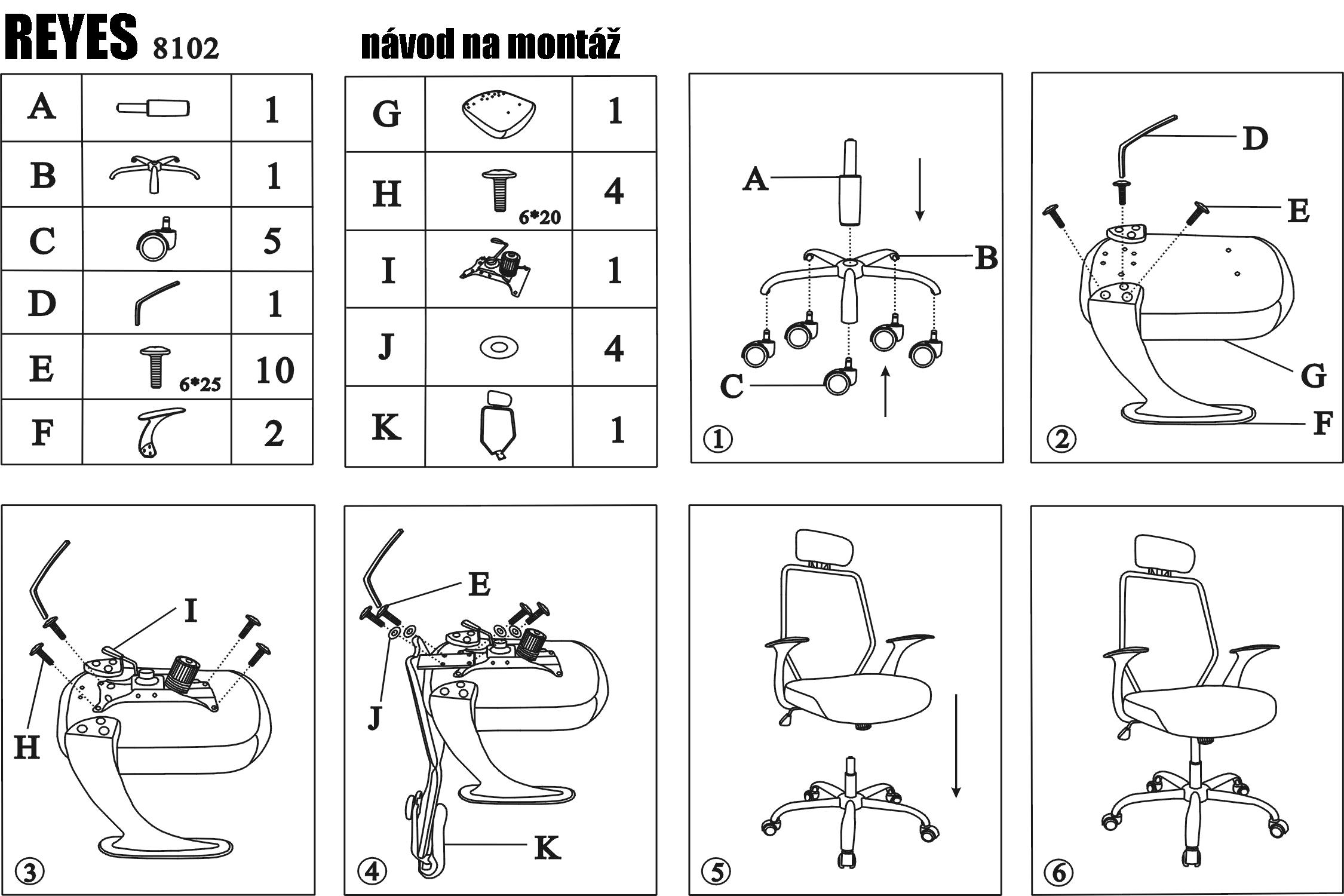 REYES 8102

návod na montáž

| A | | 1 |
|---|---|---|
| B | | 1 |
| C | | 5 |
| D | | 1 |
| E | 6*25 | 10 |
| F | | 2 |

| G | | 1 |
|---|---|---|
| H | 6*20 | 4 |
| I | | 1 |
| J | | 4 |
| K | | 1 |

A
B
C
①

D
E
G
F
②

I
H
③

E
J
K
④

⑤

⑥