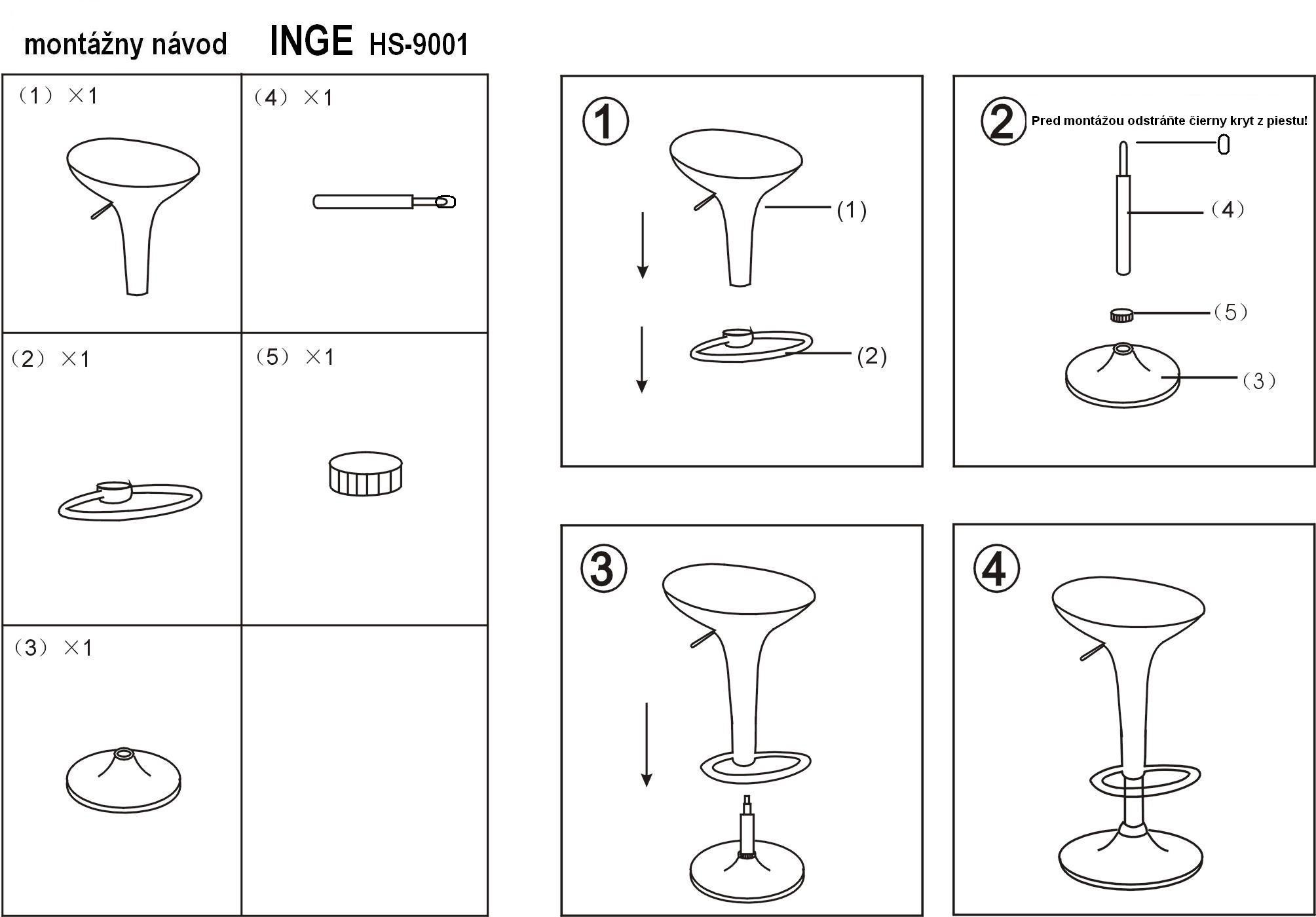 montážny návod INGE HS-9001

(1) ×1

(4) ×1

(2) ×1

(5) ×1

(3) ×1

1

(1)

(2)

2 Pred montážou odstráňte čierny kryt z piestu!

(4)

(5)

(3)

3

4