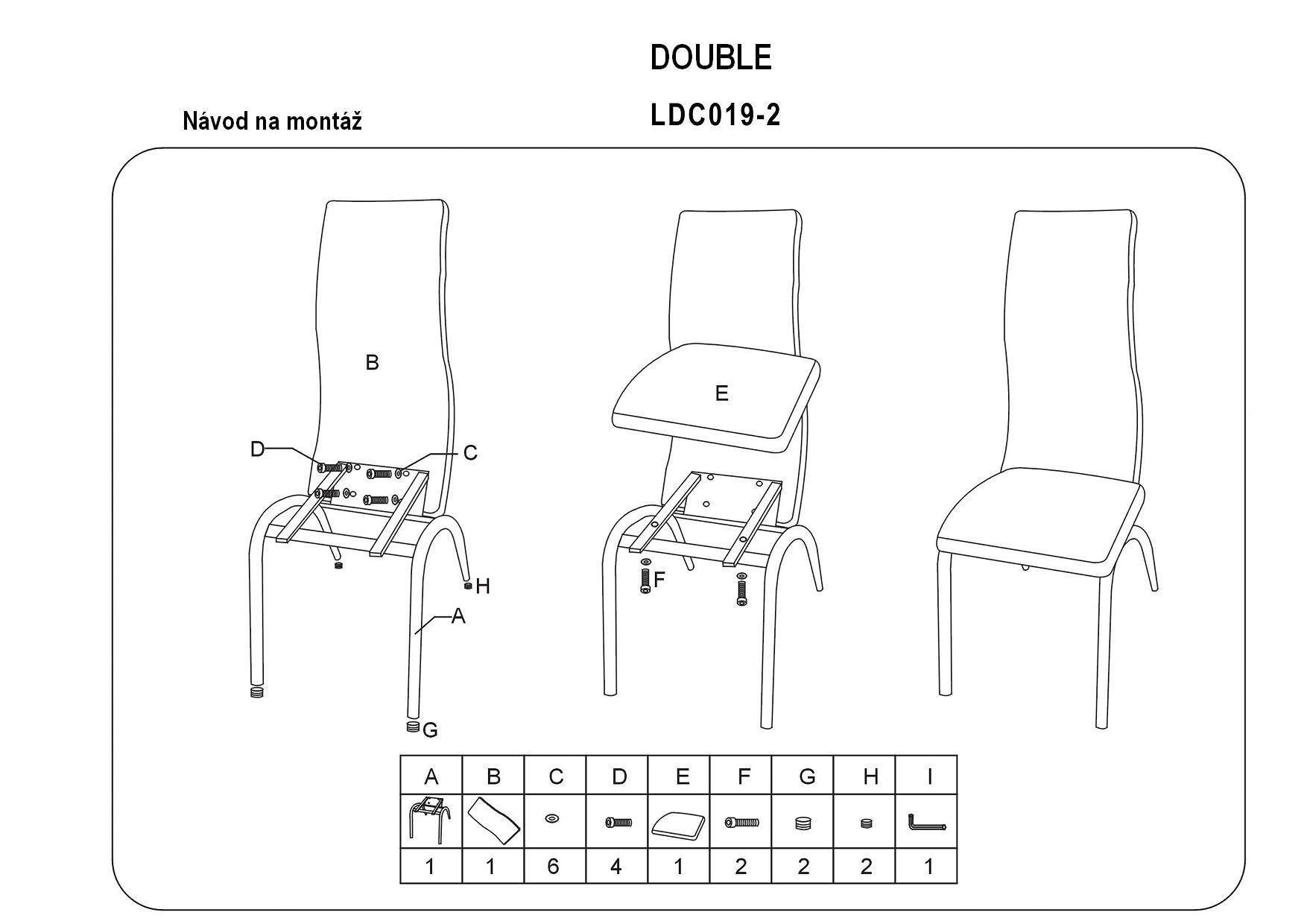 DOUBLE

Návod na montáž

LDC019-2

B

D

C

H

A

G

E

F

| A | B | C | D | E | F | G | H | I |
|---|---|---|---|---|---|---|---|---|
|  |  |  |  |  |  |  |  |  |
| 1 | 1 | 6 | 4 | 1 | 2 | 2 | 2 | 1 |