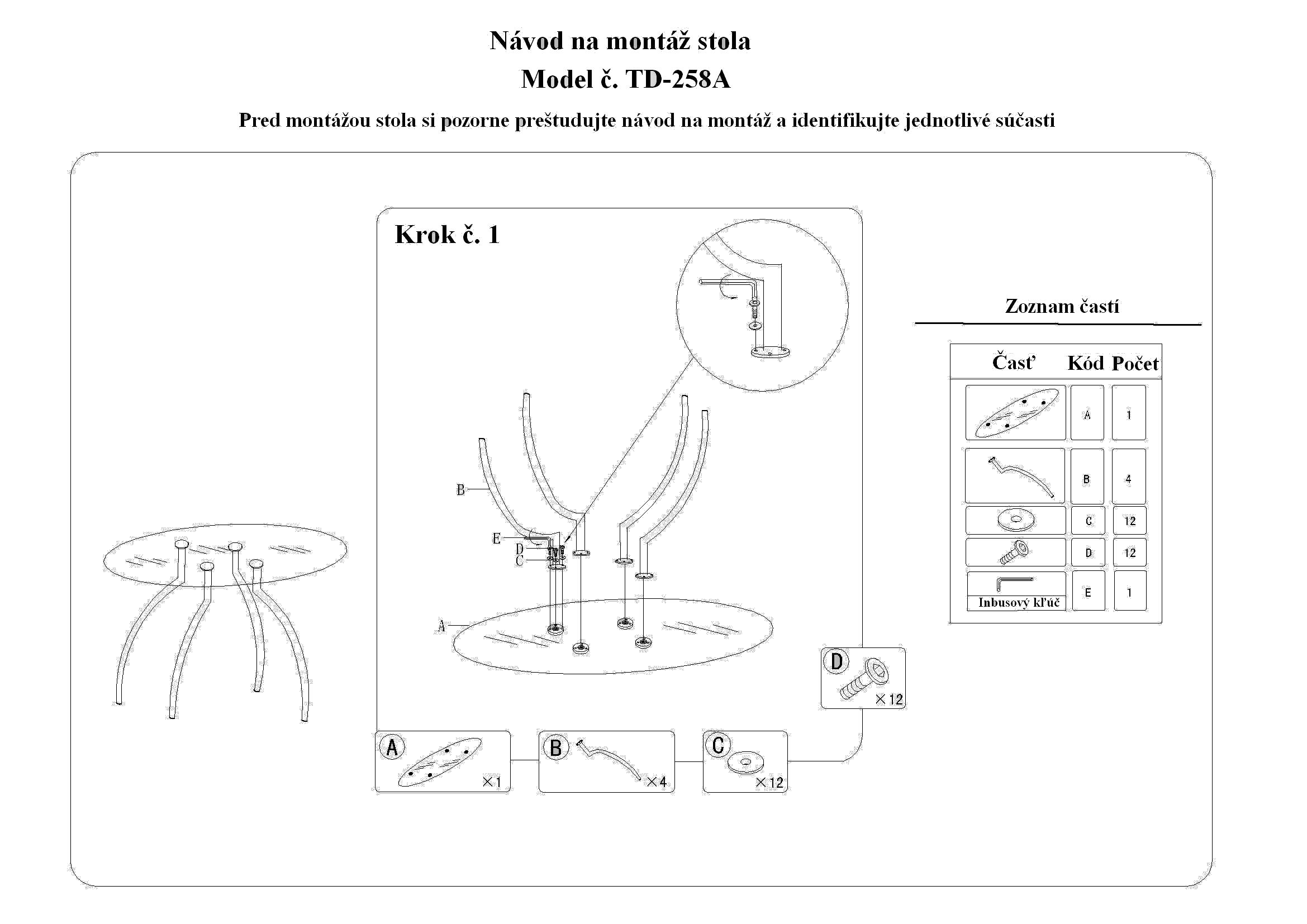 Návod na montáž stola
Model č. TD-258A
Pred montážou stola si pozorne preštudujte návod na montáž a identifikujte jednotlivé súčasti

Krok č. 1

B
E
D
C
A

D ×12

A ×1
B ×4
C ×12

Zoznam častí

| Časť | Kód | Počet |
|---|---|---|
| | A | 1 |
| | B | 4 |
| | C | 12 |
| | D | 12 |
| Inbusový kľúč | E | 1 |