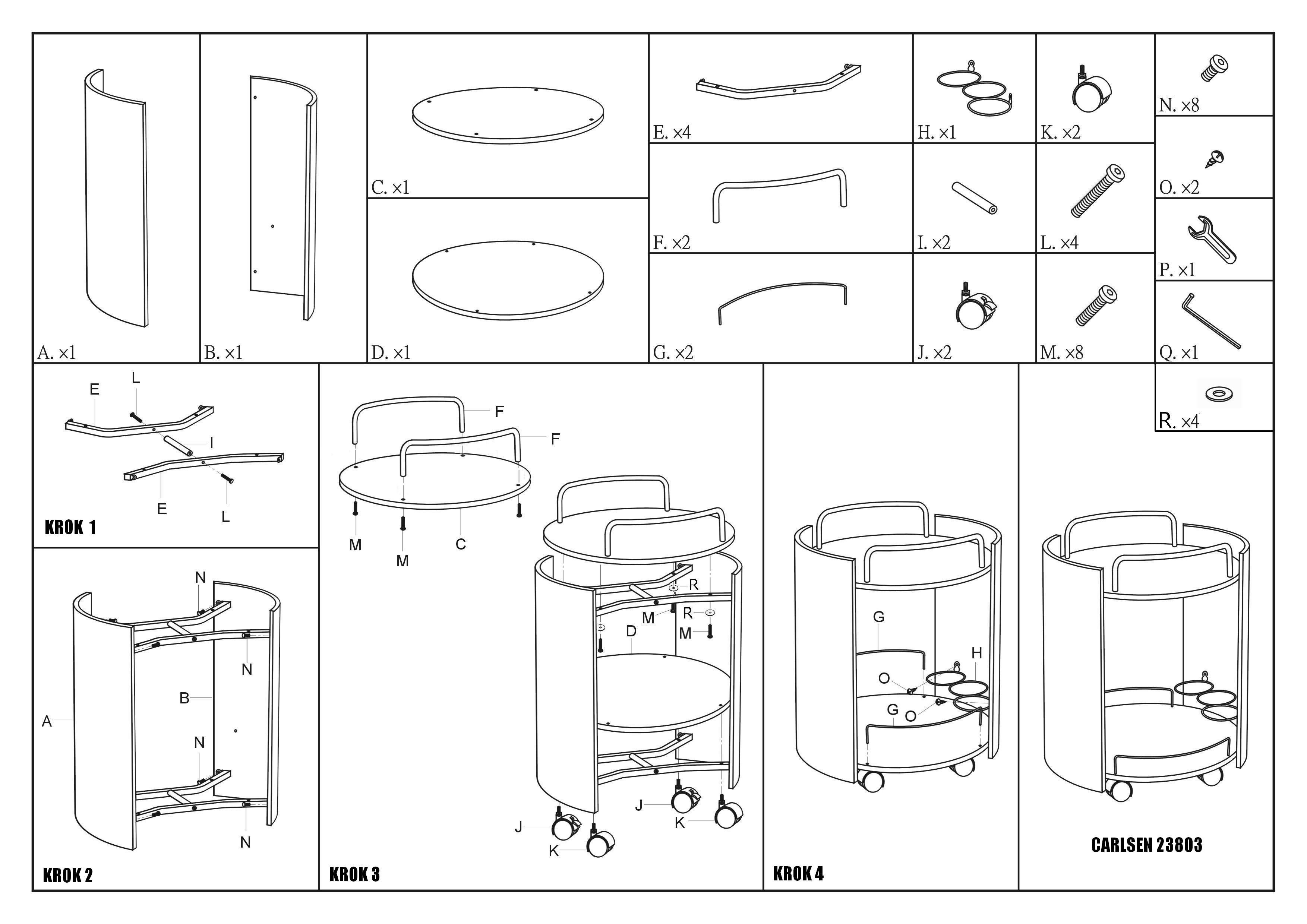 A. ×1

B. ×1

C. ×1

D. ×1

E. ×4

F. ×2

G. ×2

H. ×1

I. ×2

J. ×2

K. ×2

L. ×4

M. ×8

N. ×8

O. ×2

P. ×1

Q. ×1

R. ×4

E
L
I
E
L
KROK 1

N
N
B
A
N
N
KROK 2

F
F
M
M
C
R
M
R
M
D
J
K
J
K
KROK 3

G
H
O
G
O
KROK 4

CARLSEN 23803