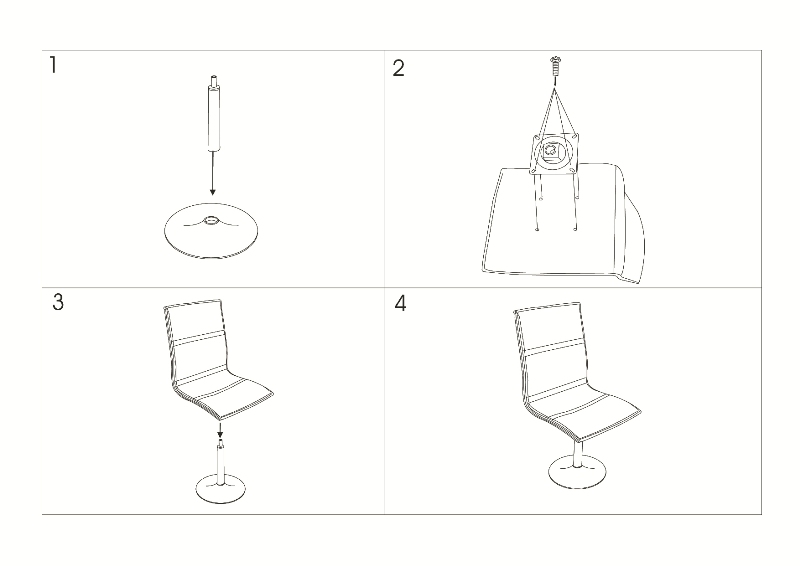 1

2

3

4