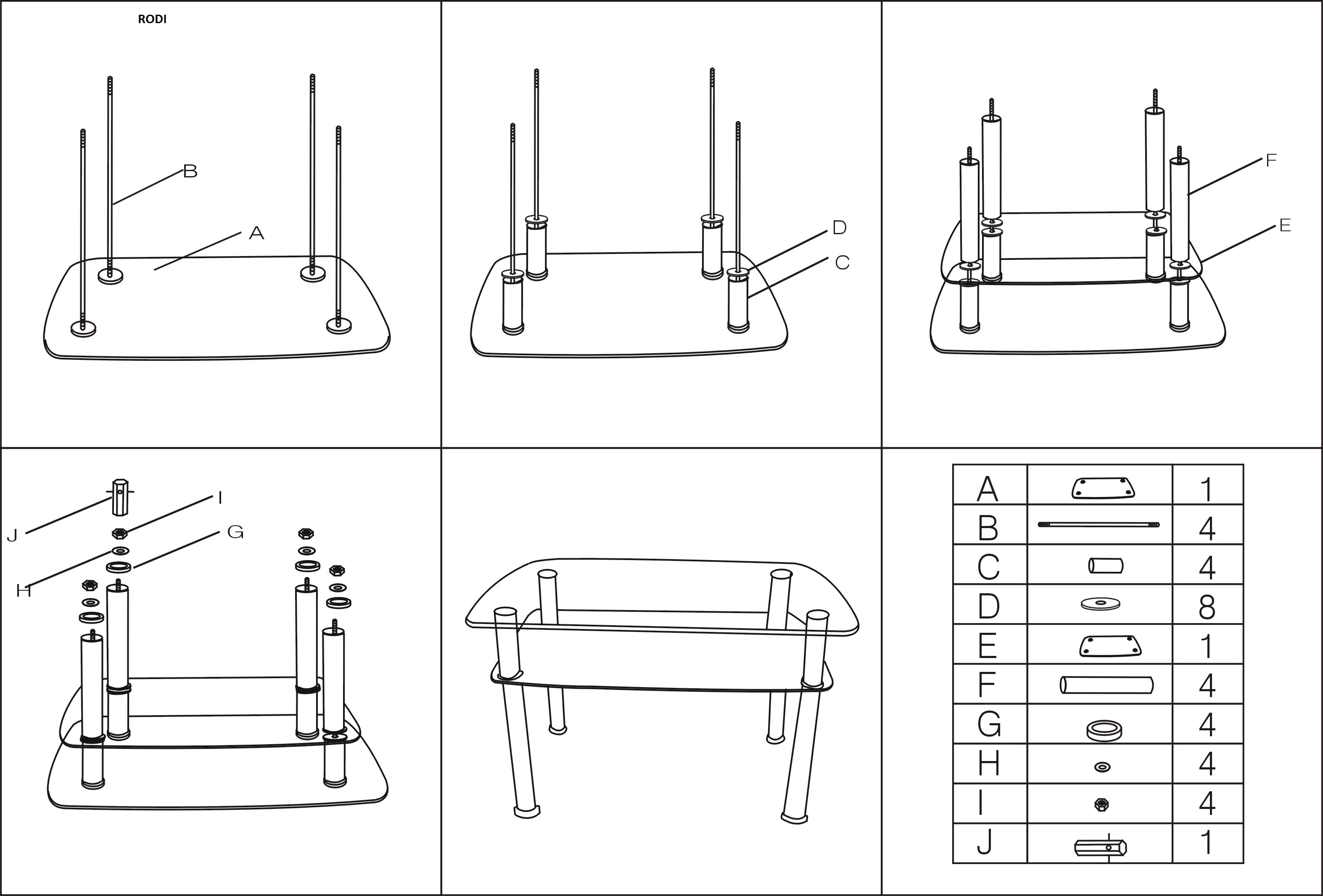 RODI

B
A

D
C

F
E

J
I
G
H

| A |  | 1 |
|---|---|---|
| B |  | 4 |
| C |  | 4 |
| D |  | 8 |
| E |  | 1 |
| F |  | 4 |
| G |  | 4 |
| H |  | 4 |
| I |  | 4 |
| J |  | 1 |