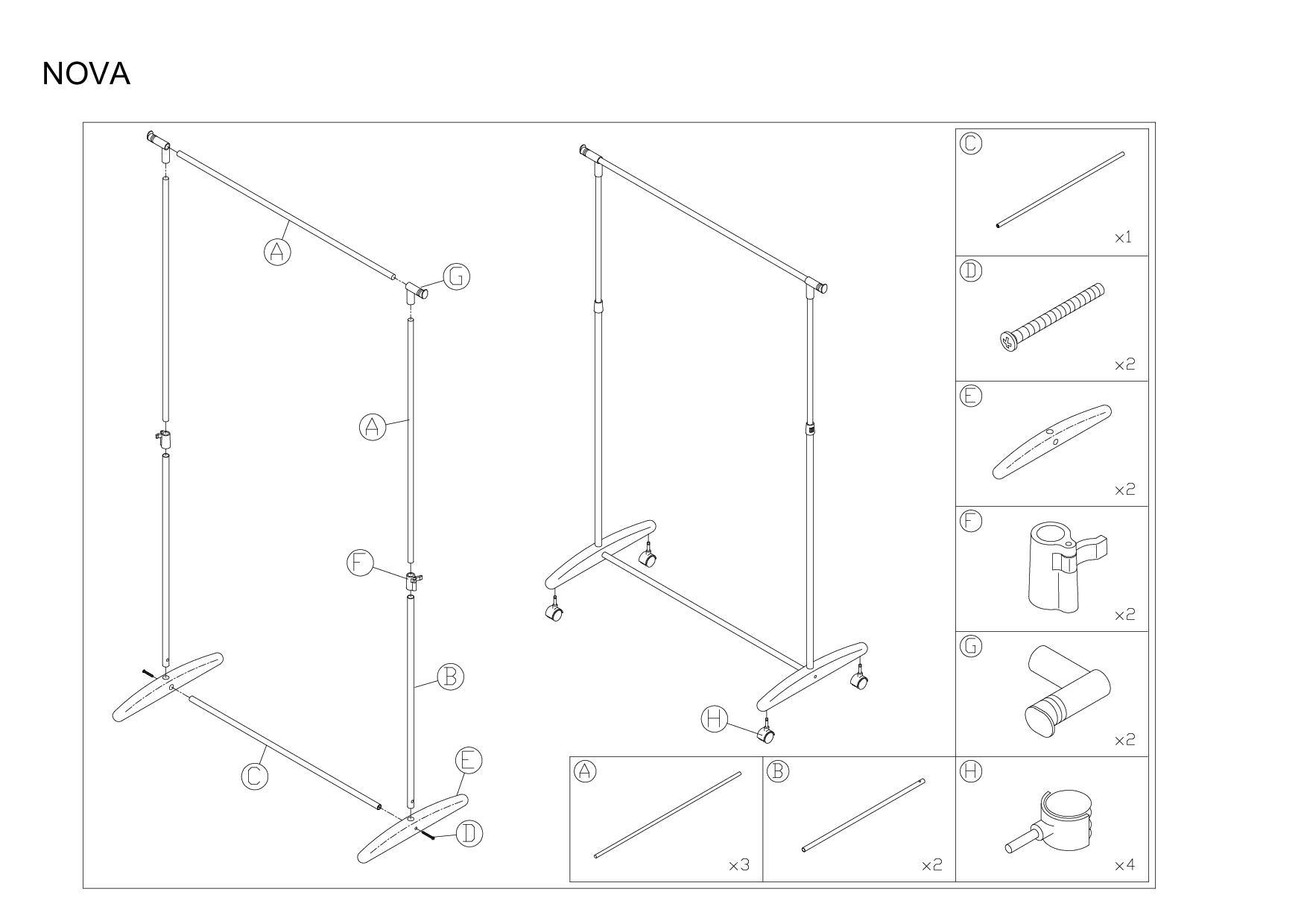 NOVA

A

G

A

F

B

C

E

D

H

C
×1

D
×2

E
×2

F
×2

G
×2

A
×3

B
×2

H
×4