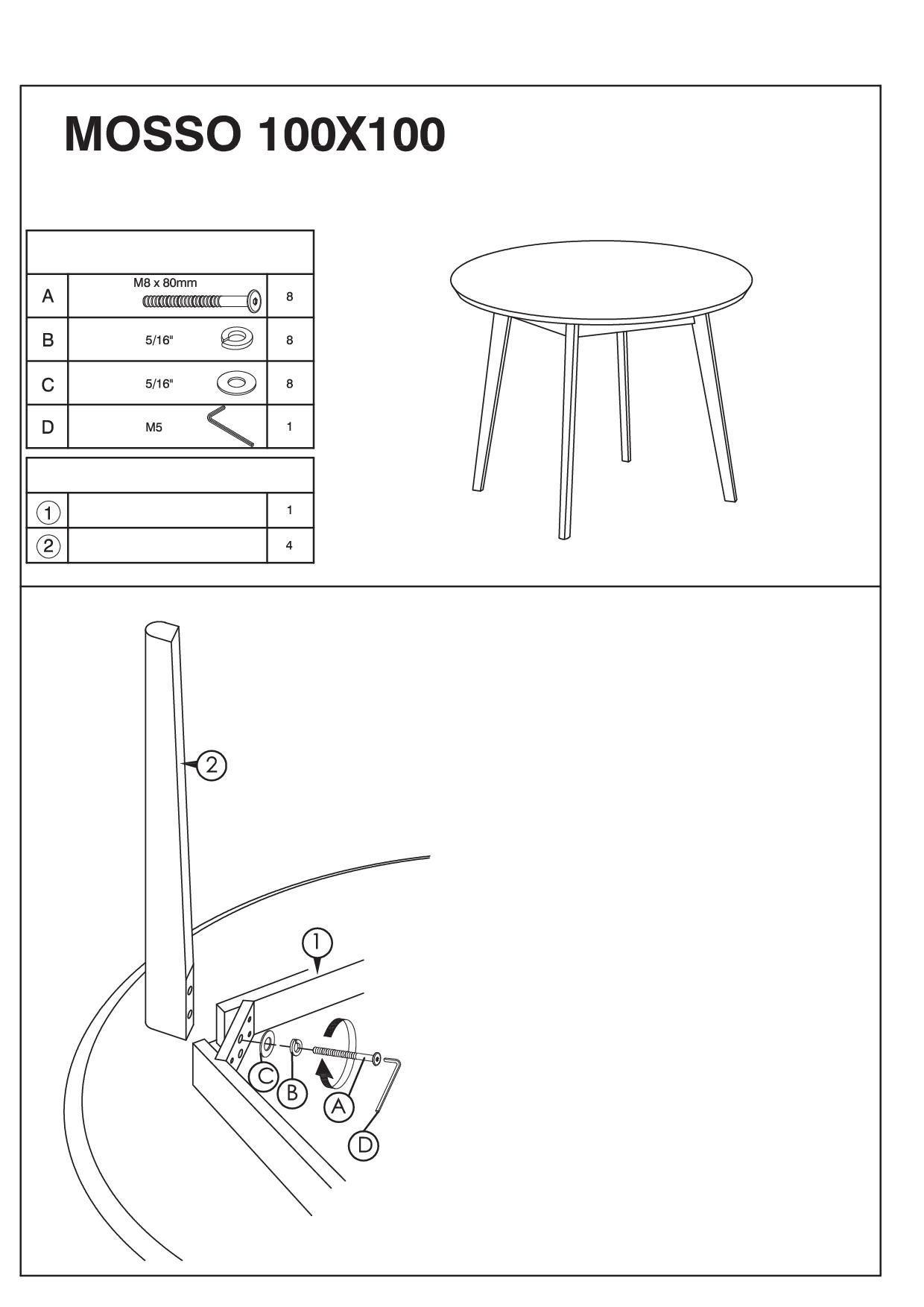 MOSSO 100X100

| | | |
|---|---|---|
| A | M8 x 80mm | 8 |
| B | 5/16" | 8 |
| C | 5/16" | 8 |
| D | M5 | 1 |

| | | |
|---|---|---|
| 1 | | 1 |
| 2 | | 4 |

2
1
C
B
A
D