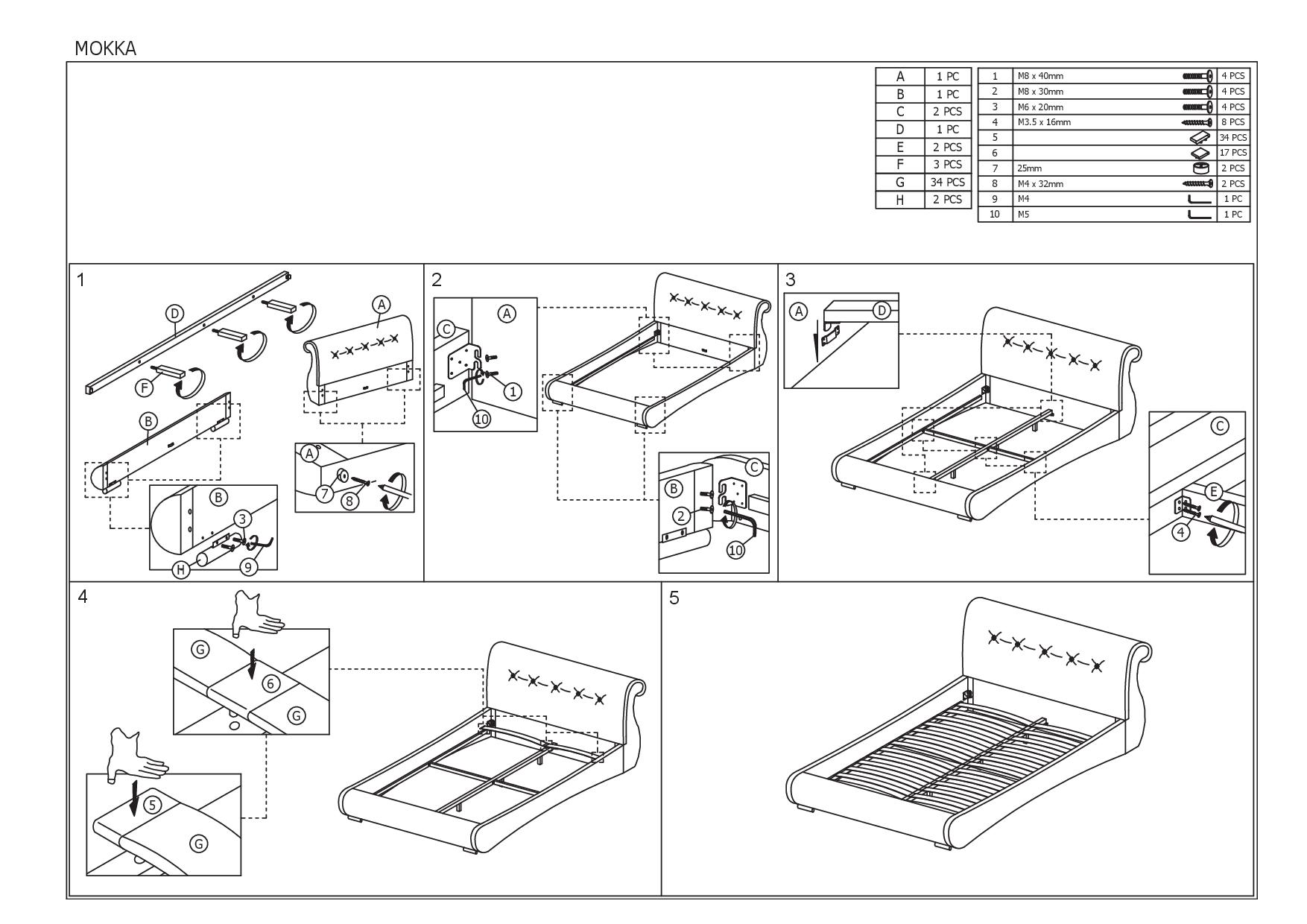 MOKKA

| A | 1 PC |
|---|---|
| B | 1 PC |
| C | 2 PCS |
| D | 1 PC |
| E | 2 PCS |
| F | 3 PCS |
| G | 34 PCS |
| H | 2 PCS |

| 1 | M8 x 40mm | 4 PCS |
|---|---|---|
| 2 | M8 x 30mm | 4 PCS |
| 3 | M6 x 20mm | 4 PCS |
| 4 | M3.5 x 16mm | 8 PCS |
| 5 | | 34 PCS |
| 6 | | 17 PCS |
| 7 | 25mm | 2 PCS |
| 8 | M4 x 32mm | 2 PCS |
| 9 | M4 | 1 PC |
| 10 | M5 | 1 PC |

1
D
F
A
B
A
7
8
B
3
H
9

2
C
A
1
10
B
C
2
10

3
A
D
C
E
4

4
G
6
G
5
G

5