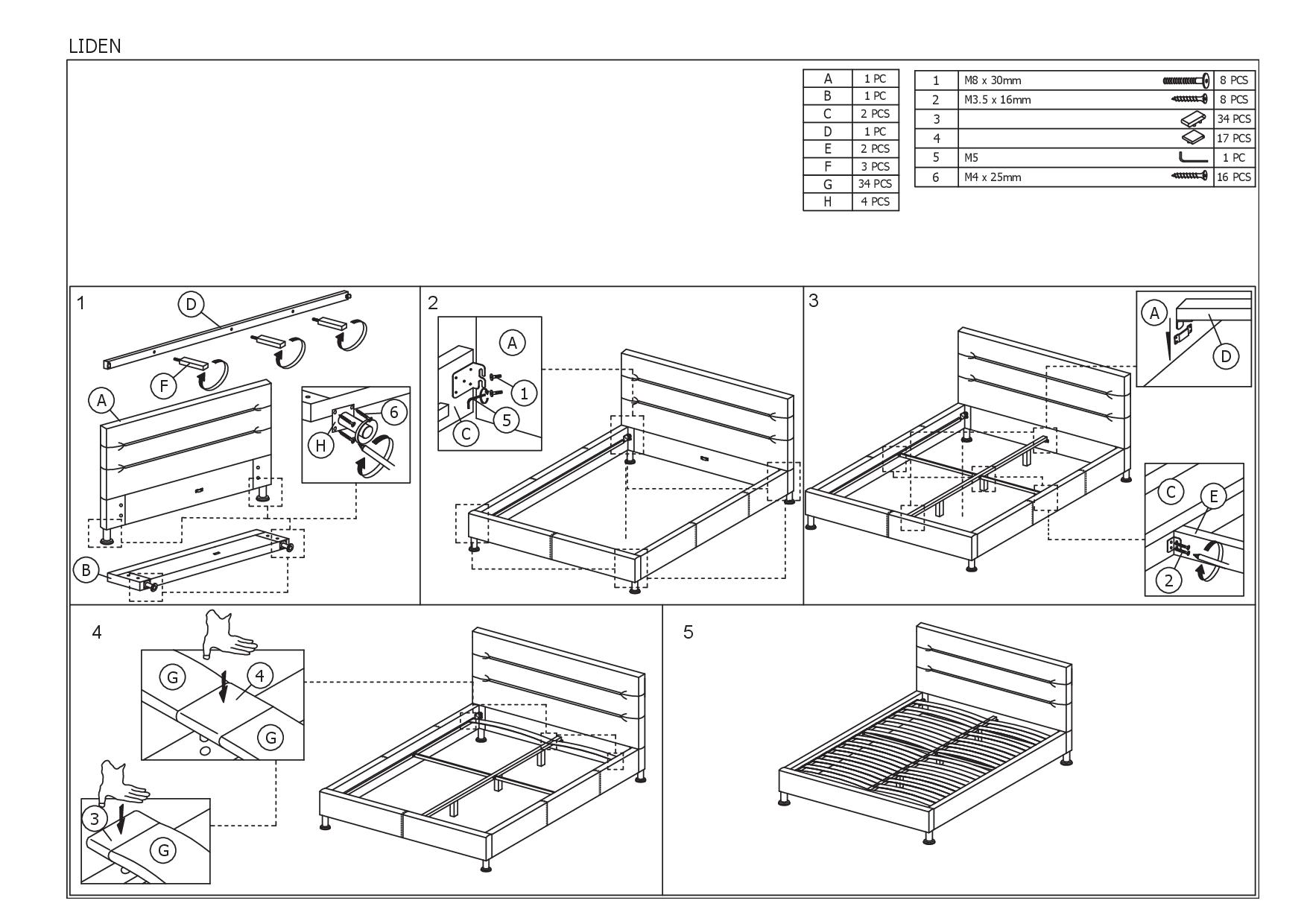 LIDEN

| A | 1 PC |
|---|---|
| B | 1 PC |
| C | 2 PCS |
| D | 1 PC |
| E | 2 PCS |
| F | 3 PCS |
| G | 34 PCS |
| H | 4 PCS |

| 1 | M8 x 30mm | 8 PCS |
|---|---|---|
| 2 | M3.5 x 16mm | 8 PCS |
| 3 | | 34 PCS |
| 4 | | 17 PCS |
| 5 | M5 | 1 PC |
| 6 | M4 x 25mm | 16 PCS |

1
D
F
A
6
H
B

2
A
1
5
C

3
A
D
C
E
2

4
G
4
G
3
G

5