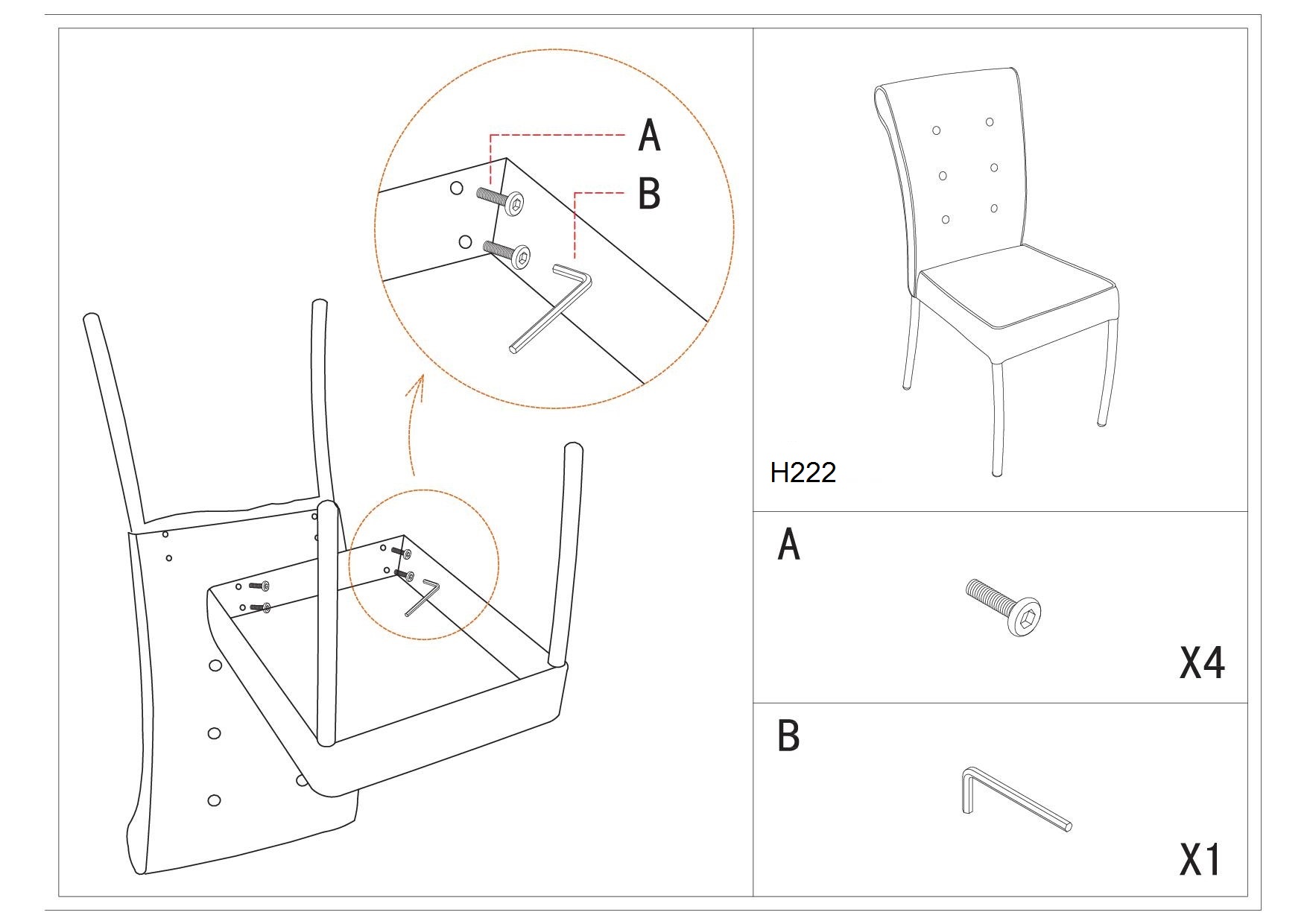 A
B

H222

A
X4

B
X1