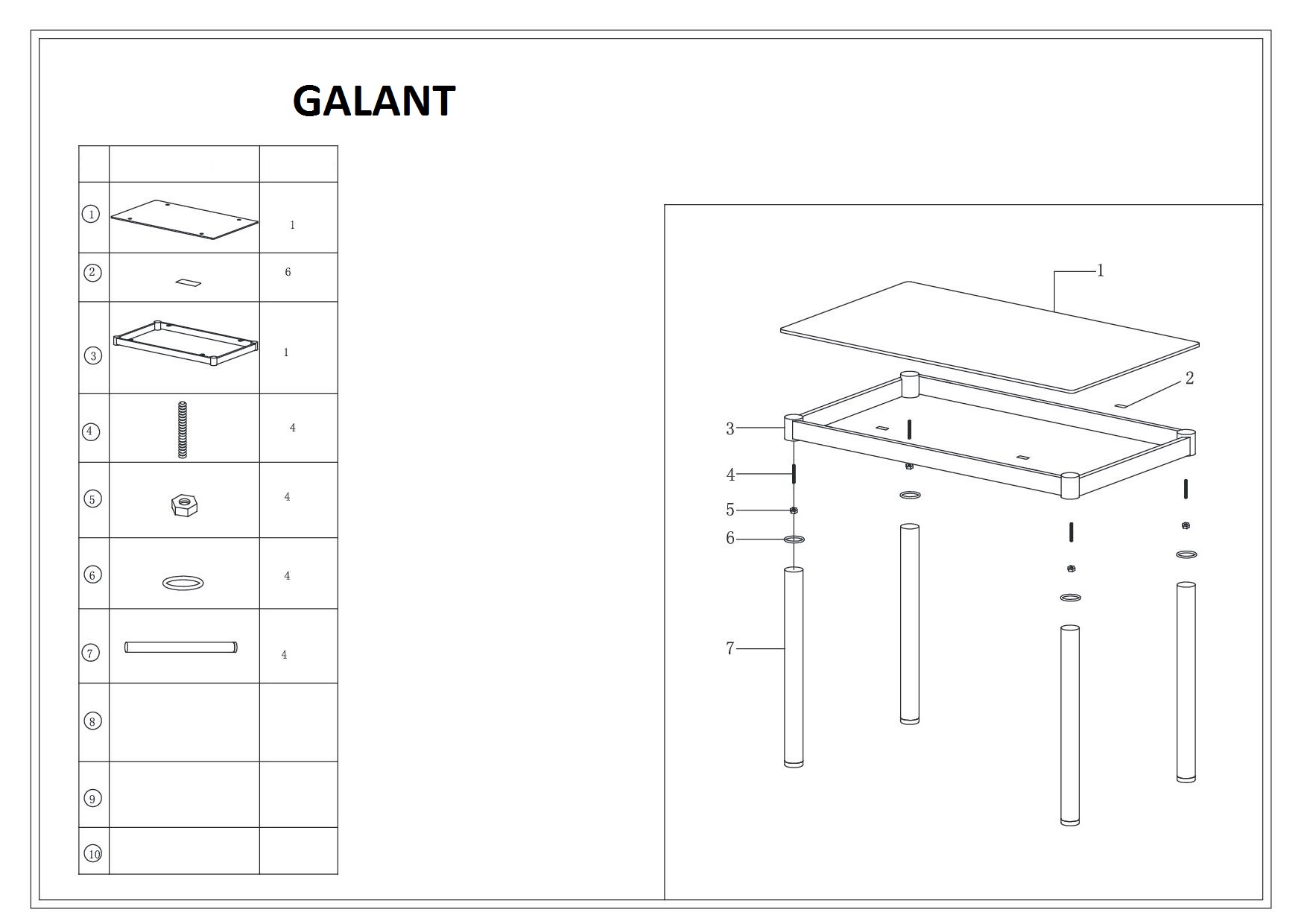 GALANT

| | | |
|---|---|---|
| ① | | 1 |
| ② | | 6 |
| ③ | | 1 |
| ④ | | 4 |
| ⑤ | | 4 |
| ⑥ | | 4 |
| ⑦ | | 4 |
| ⑧ | | |
| ⑨ | | |
| ⑩ | | |

1
2
3
4
5
6
7