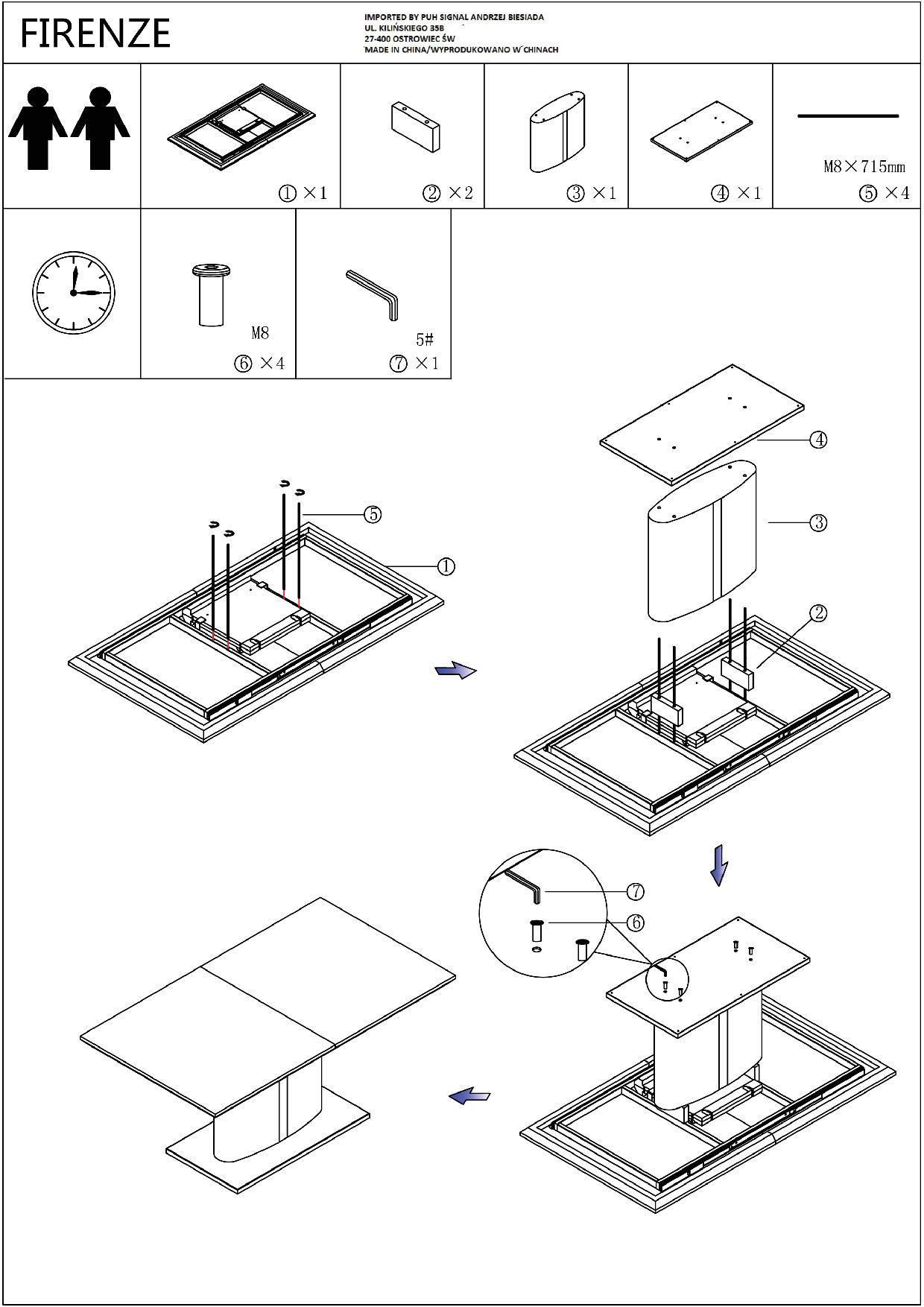 FIRENZE

IMPORTED BY PUH SIGNAL ANDRZEJ BIESIADA
UL. KILIŃSKIEGO 35B
27-400 OSTROWIEC ŚW
MADE IN CHINA/WYPRODUKOWANO W CHINACH

① ×1

② ×2

③ ×1

④ ×1

M8×715mm
⑤ ×4

M8
⑥ ×4

5#
⑦ ×1

⑤
①

④
③
②

⑦
⑥