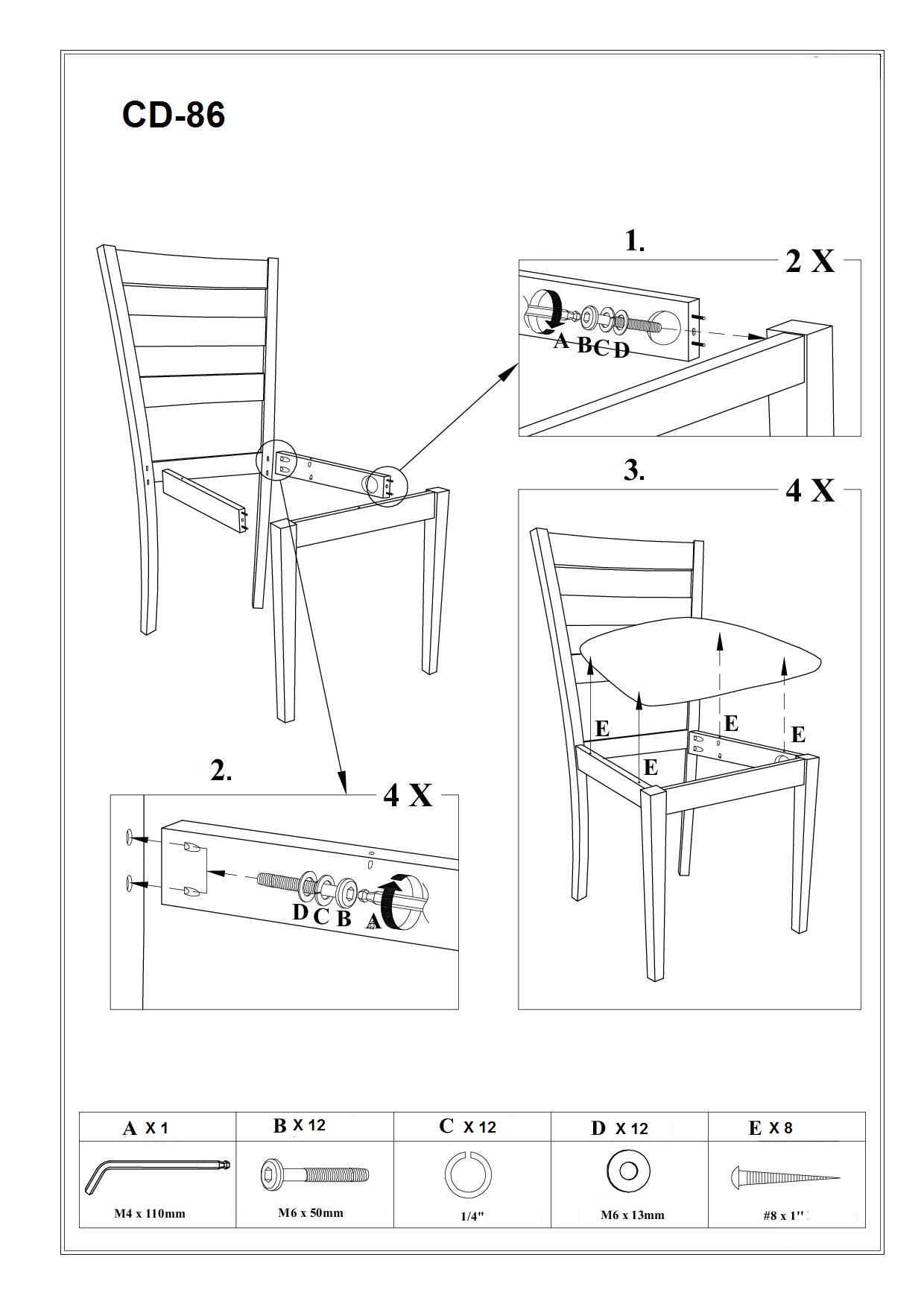 CD-86

1.
2 X
A B C D

3.
4 X
E
E
E
E

2.
4 X
D C B A

| A X 1 | B X 12 | C X 12 | D X 12 | E X 8 |
|---|---|---|---|---|
| M4 x 110mm | M6 x 50mm | 1/4" | M6 x 13mm | #8 x 1" |