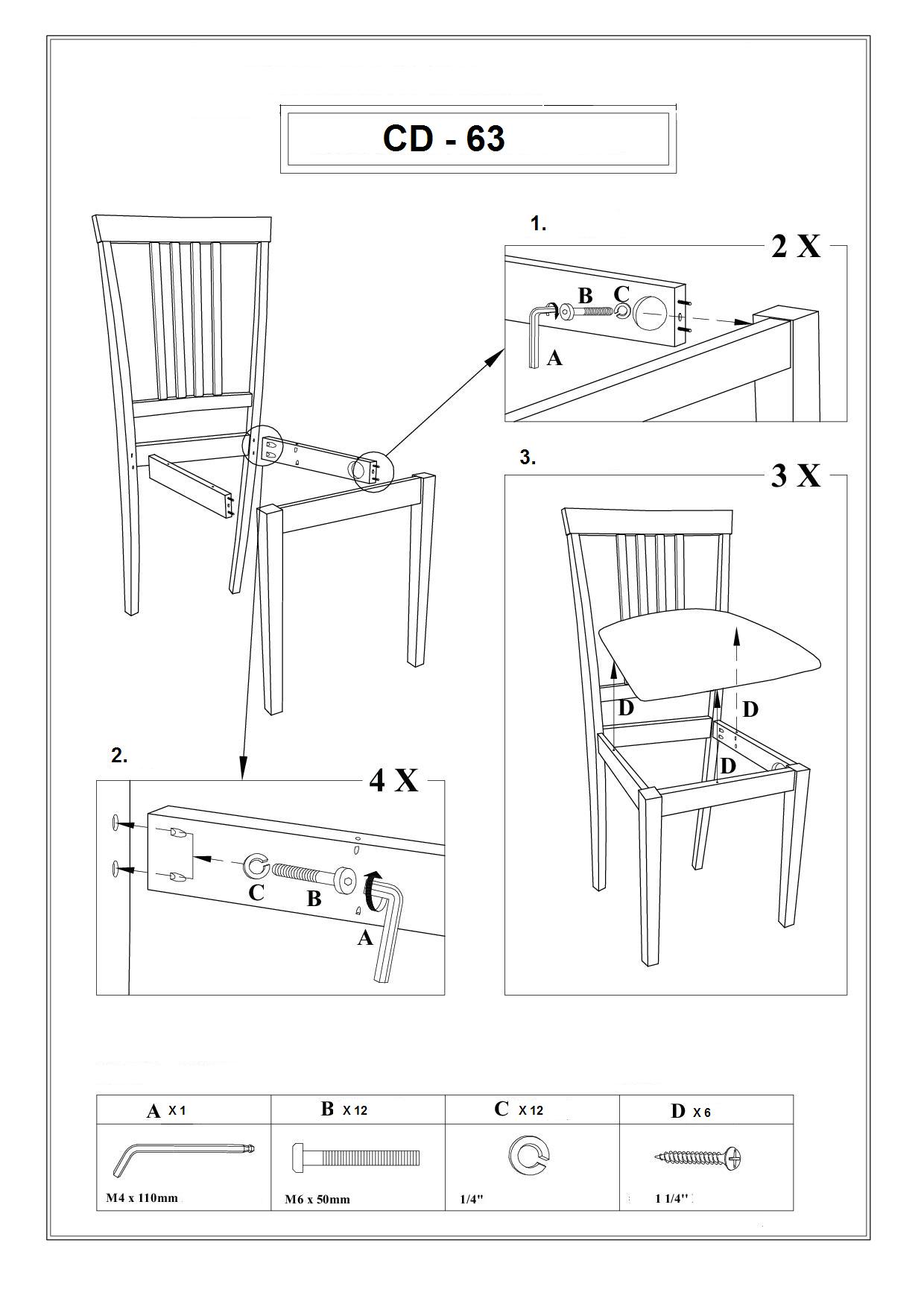 CD - 63

1.

2 X

B C

A

3.

3 X

D

D

D

2.

4 X

C

B

A

| A X 1 | B X 12 | C X 12 | D X 6 |
|---|---|---|---|
| M4 x 110mm | M6 x 50mm | 1/4" | 1 1/4" |