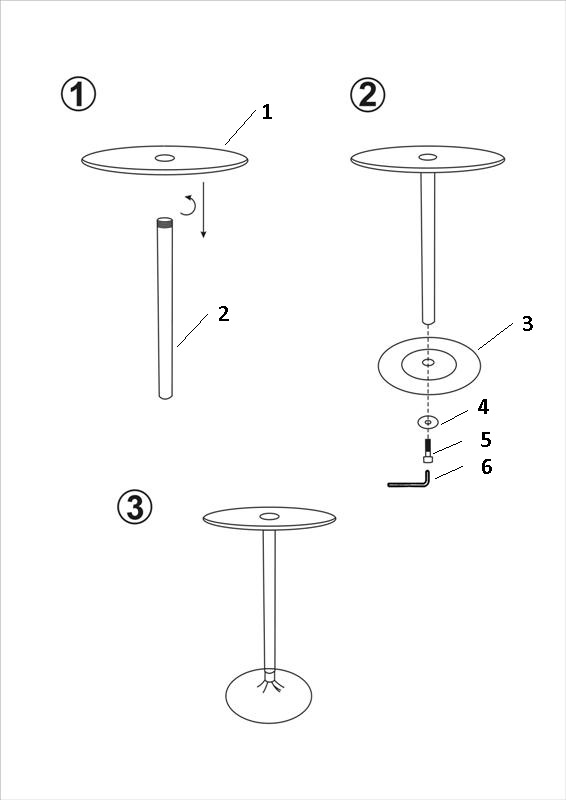 ①

1

2

②

3

4

5

6

③