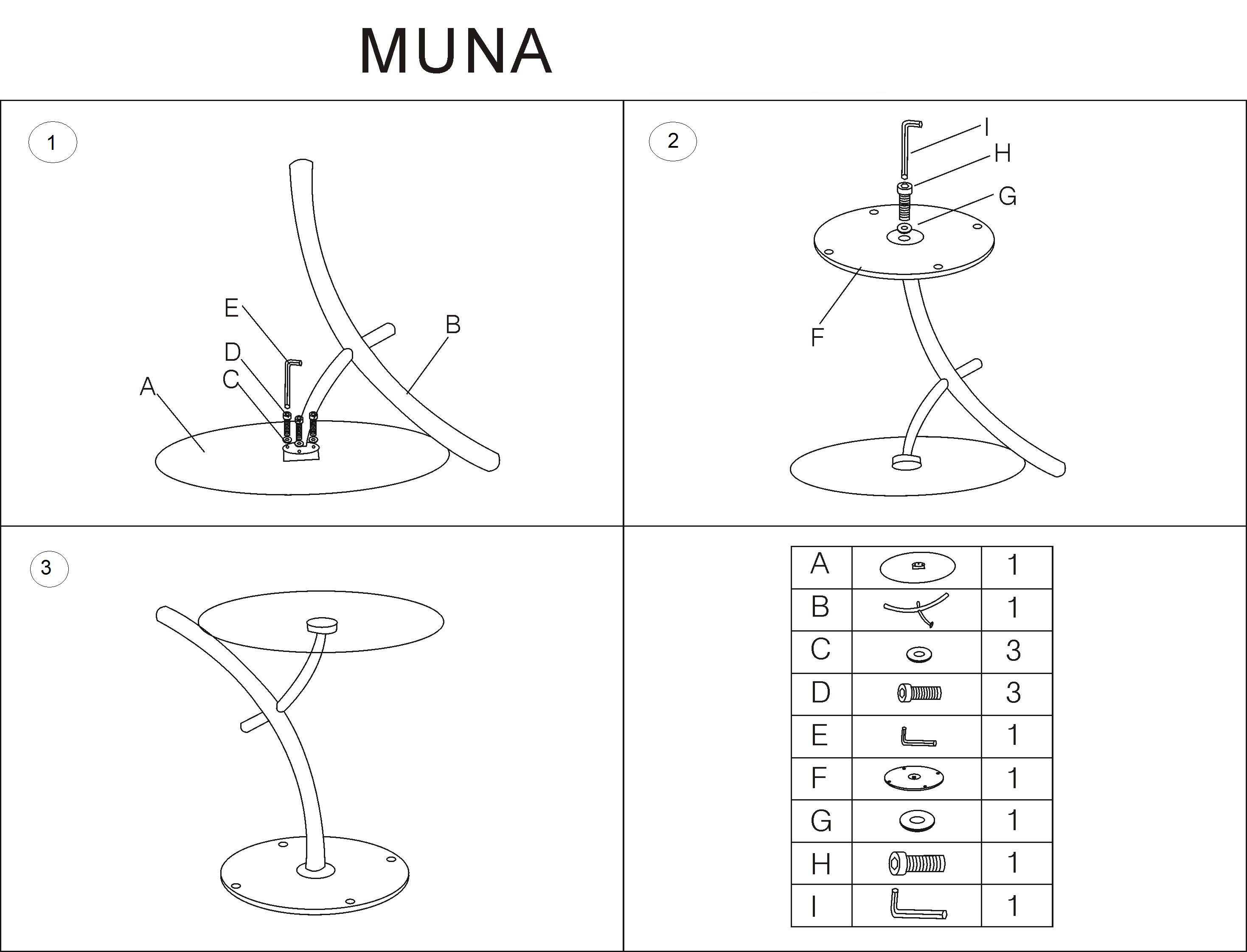 MUNA

1

E
D
C
A
B

2

I
H
G
F

3

| A |  | 1 |
|---|---|---|
| B |  | 1 |
| C |  | 3 |
| D |  | 3 |
| E |  | 1 |
| F |  | 1 |
| G |  | 1 |
| H |  | 1 |
| I |  | 1 |