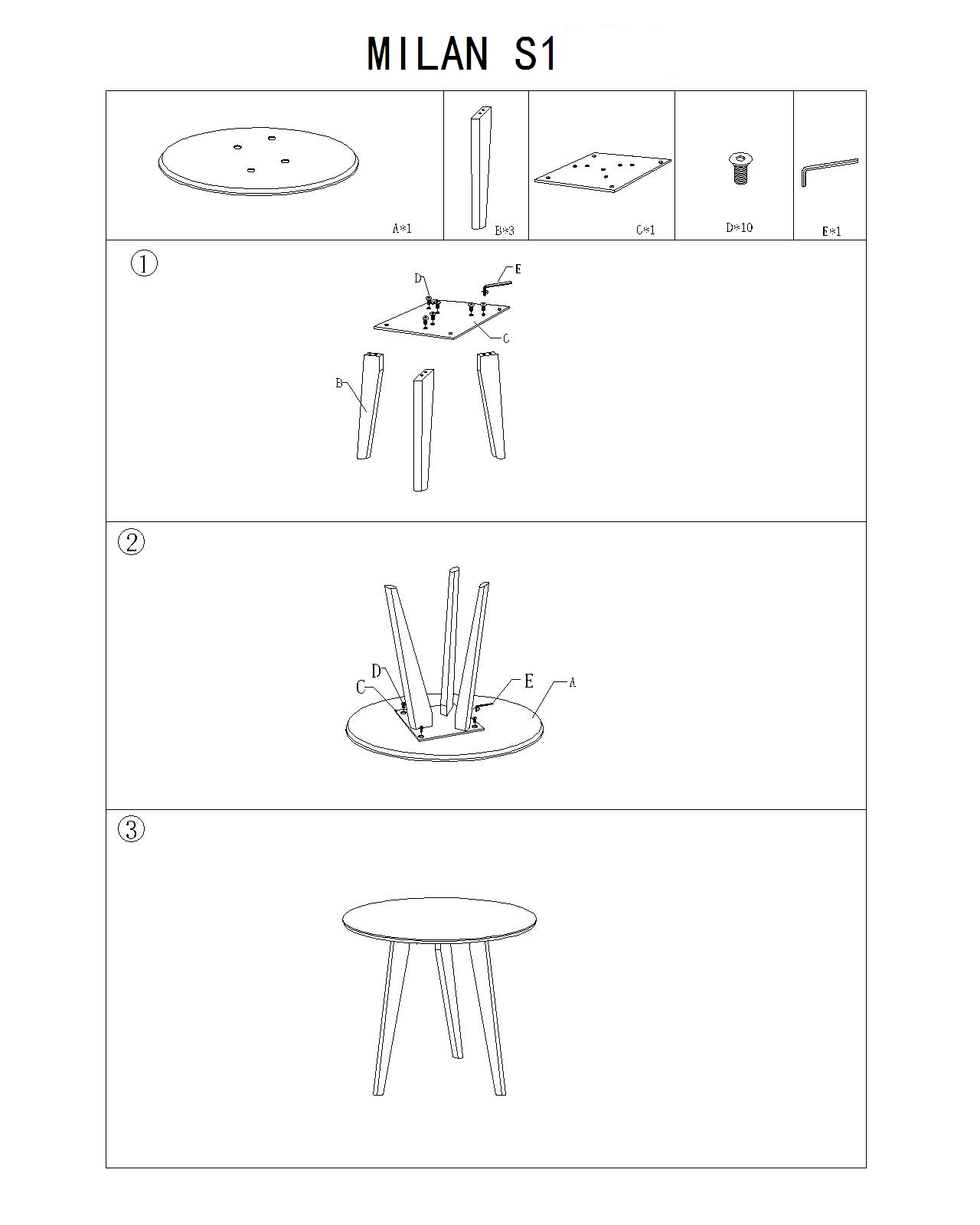 MILAN S1

A*1

B*3

C*1

D*10

E*1

①

D

E

C

B

②

D

C

E

A

③