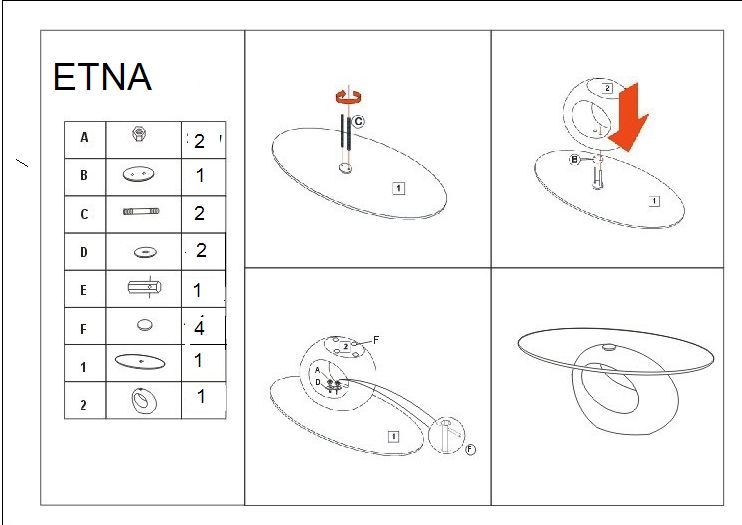 ETNA

| A | | 2 |
|---|---|---|
| B | | 1 |
| C | | 2 |
| D | | 2 |
| E | | 1 |
| F | | 4 |
| 1 | | 1 |
| 2 | | 1 |

C
1

2
B
1

F
2
A
D
1
F