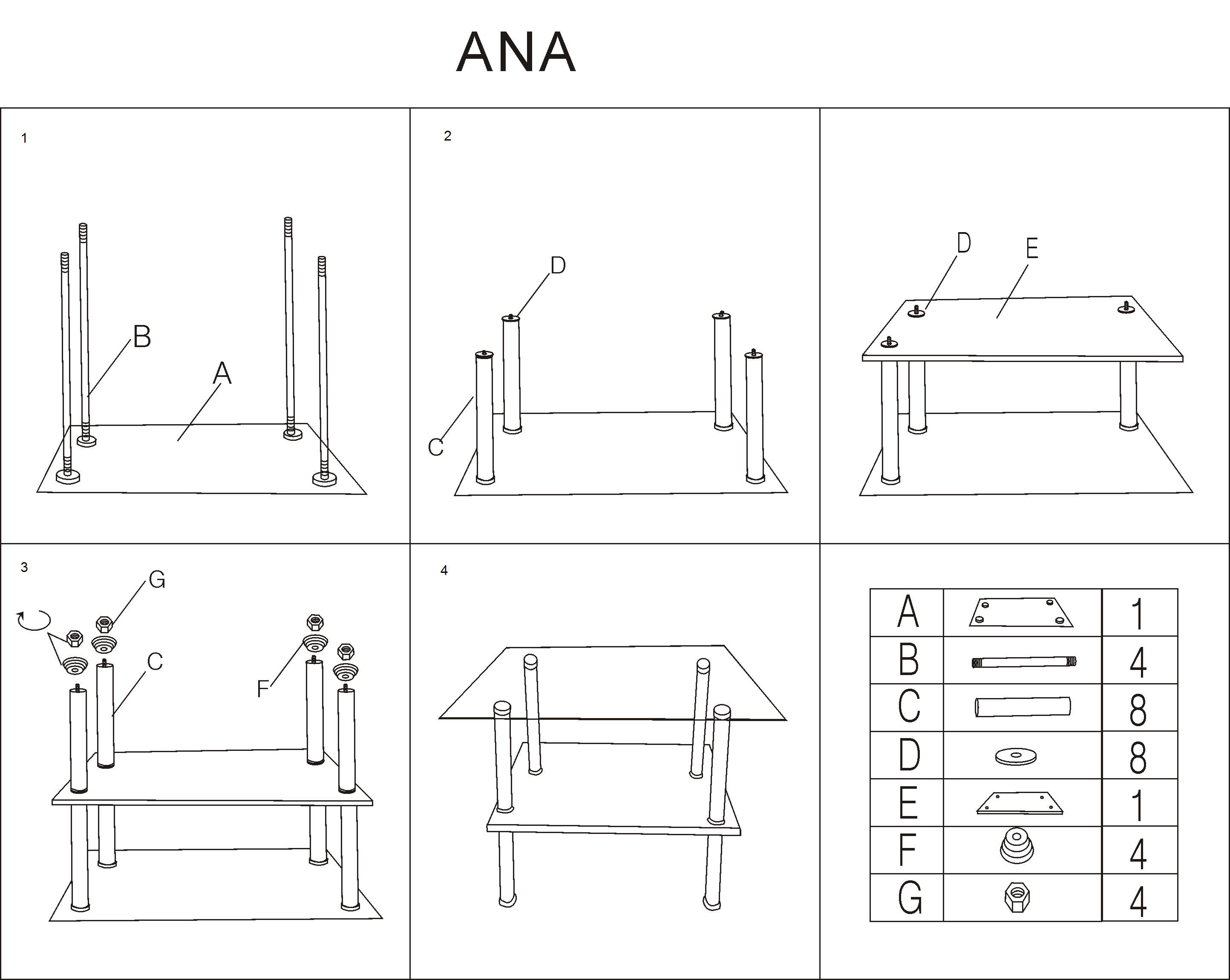 ANA

1

B

A

2

D

C

D

E

3

G

C

F

4

| A | | 1 |
|---|---|---|
| B | | 4 |
| C | | 8 |
| D | | 8 |
| E | | 1 |
| F | | 4 |
| G | | 4 |