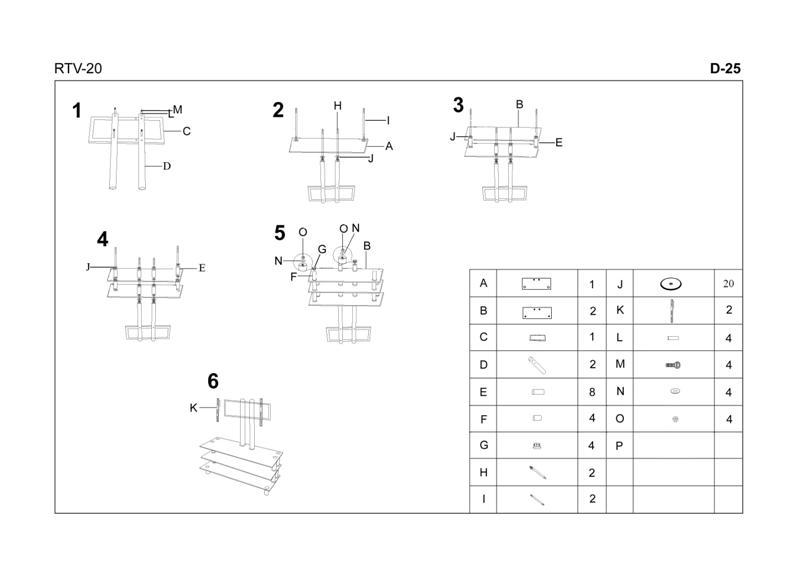 RTV-20

D-25

1
M
L
C
D

2
H
I
A
J

3
B
J
E

4
J
E

5
O
O
N
N
G
B
F

6
K

| A | | 1 | J | | 20 |
|---|---|---|---|---|---|
| B | | 2 | K | | 2 |
| C | | 1 | L | | 4 |
| D | | 2 | M | | 4 |
| E | | 8 | N | | 4 |
| F | | 4 | O | | 4 |
| G | | 4 | P | | |
| H | | 2 | | | |
| I | | 2 | | | |