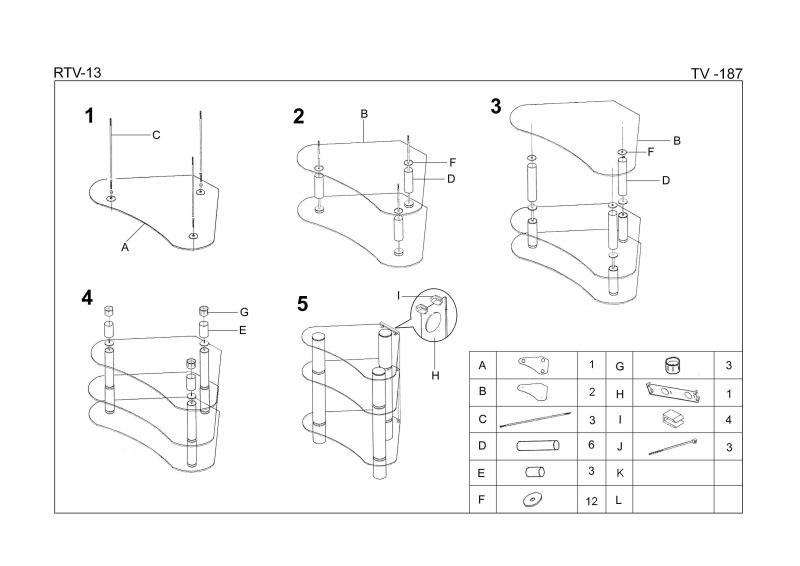 RTV-13

TV -187

1

C

A

2

B

F

D

3

B

F

D

4

G

E

5

I

H

| A | | 1 | G | | 3 |
|---|---|---|---|---|---|
| B | | 2 | H | | 1 |
| C | | 3 | I | | 4 |
| D | | 6 | J | | 3 |
| E | | 3 | K | | |
| F | | 12 | L | | |