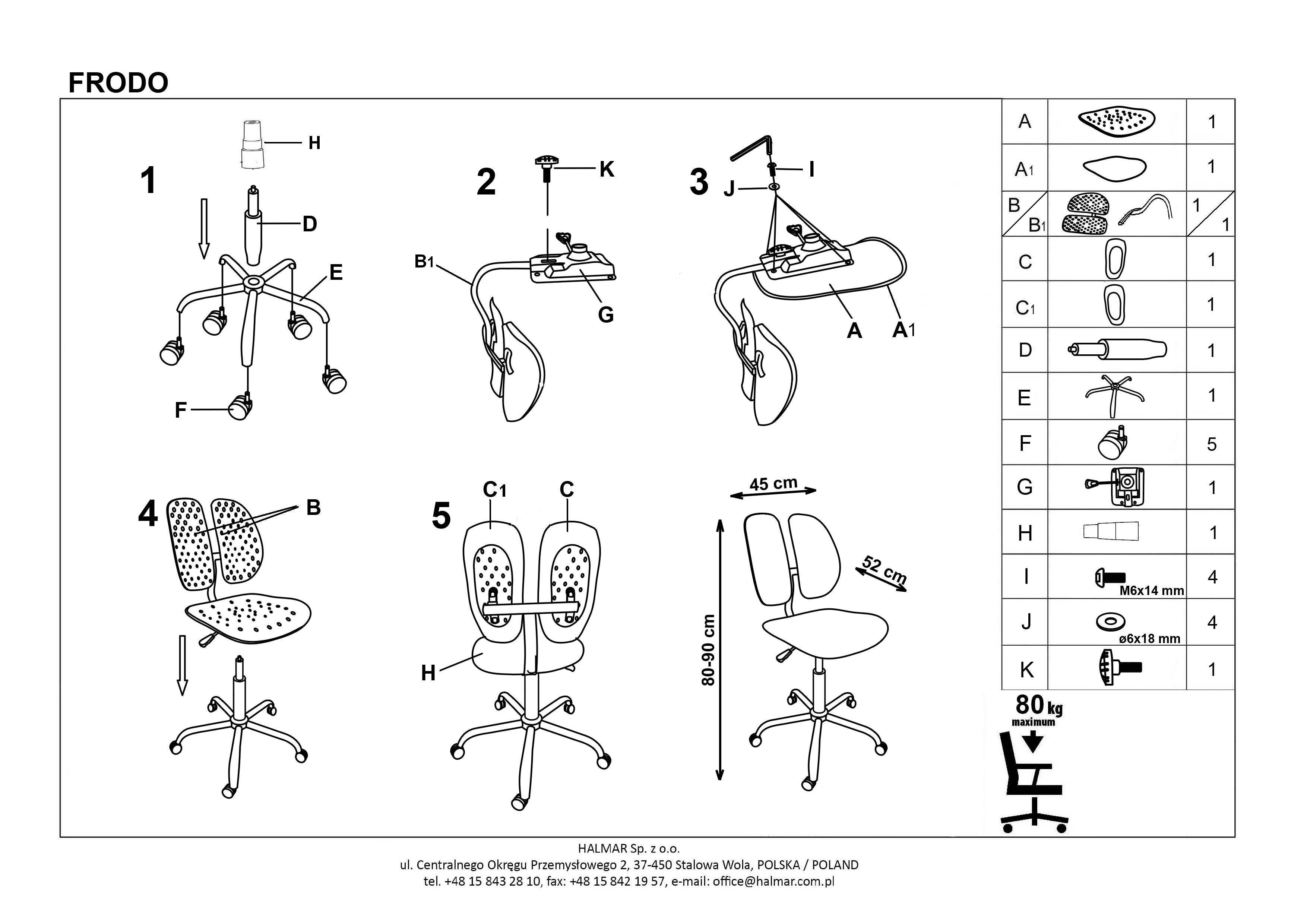 FRODO

1
H
D
E
F

2
K
B1
G

3
I
J
A
A1

4
B

5
C1
C
H

45 cm
52 cm
80-90 cm

| A | | 1 |
|---|---|---|
| A1 | | 1 |
| B / B1 | | 1 / 1 |
| C | | 1 |
| C1 | | 1 |
| D | | 1 |
| E | | 1 |
| F | | 5 |
| G | | 1 |
| H | | 1 |
| I | M6x14 mm | 4 |
| J | ø6x18 mm | 4 |
| K | | 1 |

80 kg
maximum

HALMAR Sp. z o.o.
ul. Centralnego Okręgu Przemysłowego 2, 37-450 Stalowa Wola, POLSKA / POLAND
tel. +48 15 843 28 10, fax: +48 15 842 19 57, e-mail: office@halmar.com.pl