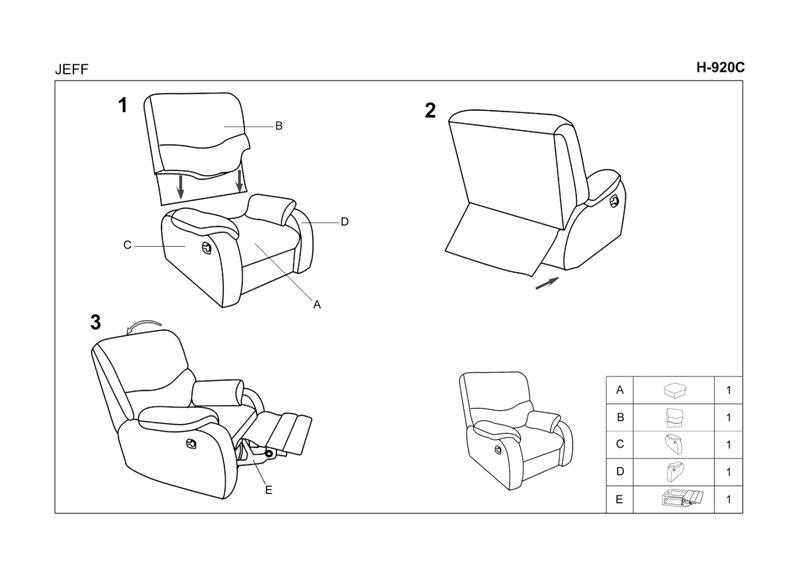 JEFF

H-920C

1

B

D

C

A

2

3

E

| A |  | 1 |
|---|---|---|
| B |  | 1 |
| C |  | 1 |
| D |  | 1 |
| E |  | 1 |