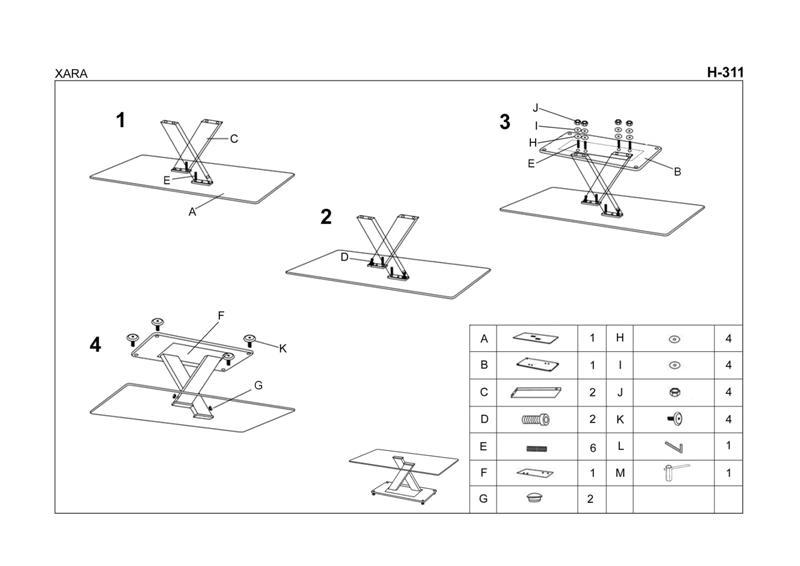 XARA

H-311

1

C

E

A

2

D

3

J

I

H

E

B

4

F

K

G

| A | | 1 | H | | 4 |
|---|---|---|---|---|---|
| B | | 1 | I | | 4 |
| C | | 2 | J | | 4 |
| D | | 2 | K | | 4 |
| E | | 6 | L | | 1 |
| F | | 1 | M | | 1 |
| G | | 2 | | | |