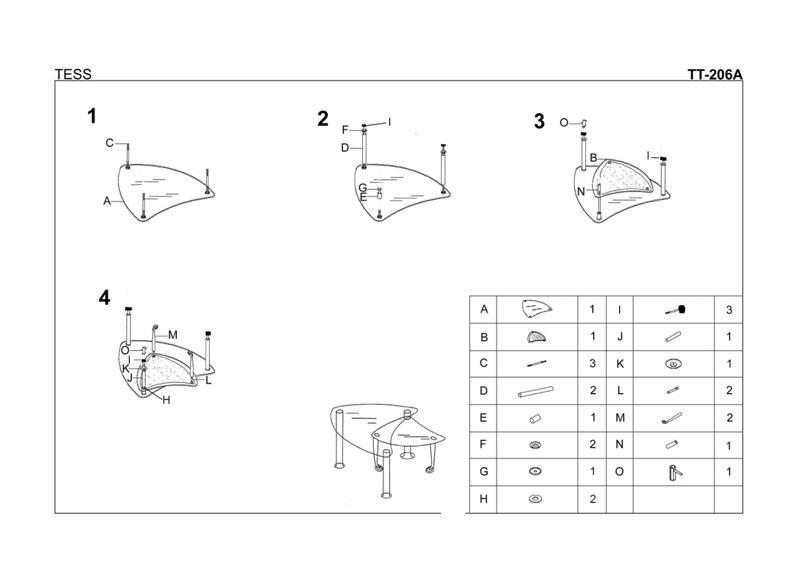 TESS

TT-206A

1

C

A

2

F

I

D

G

E

3

O

B

I

N

4

M

O

I

K

J

L

H

| A | | 1 | I | | 3 |
|---|---|---|---|---|---|
| B | | 1 | J | | 1 |
| C | | 3 | K | | 1 |
| D | | 2 | L | | 2 |
| E | | 1 | M | | 2 |
| F | | 2 | N | | 1 |
| G | | 1 | O | | 1 |
| H | | 2 | | | |