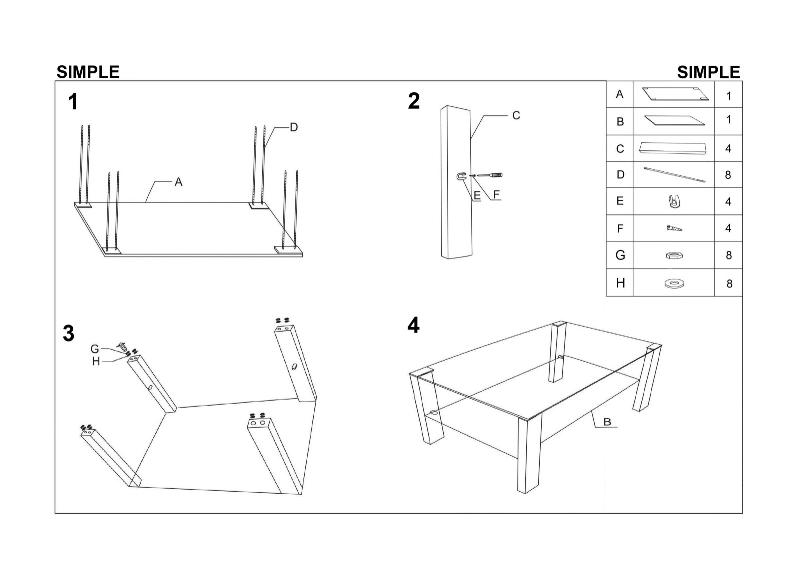 SIMPLE

SIMPLE

1

D

A

2

C

E

F

| A | | 1 |
|---|---|---|
| B | | 1 |
| C | | 4 |
| D | | 8 |
| E | | 4 |
| F | | 4 |
| G | | 8 |
| H | | 8 |

3

G

H

4

B