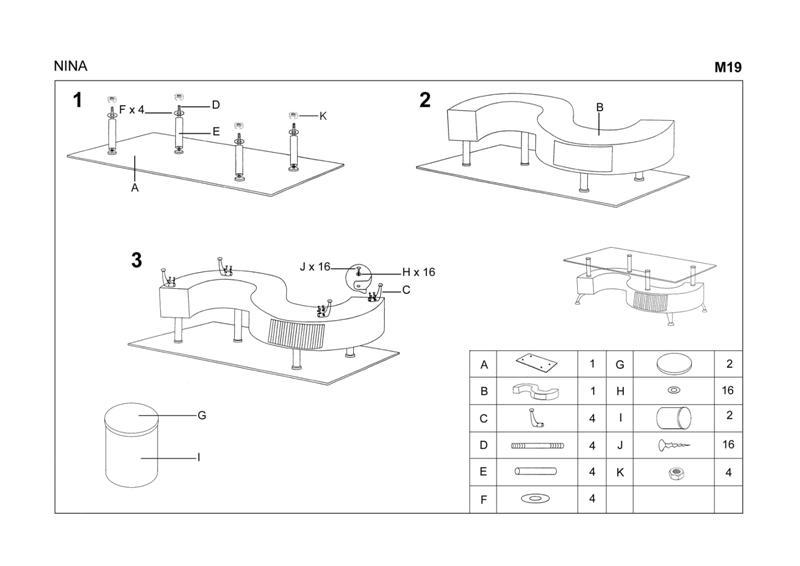 NINA

M19

1

F x 4

D

E

K

A

2

B

3

J x 16

H x 16

C

G

I

| A | | 1 | G | | 2 |
|---|---|---|---|---|---|
| B | | 1 | H | | 16 |
| C | | 4 | I | | 2 |
| D | | 4 | J | | 16 |
| E | | 4 | K | | 4 |
| F | | 4 | | | |