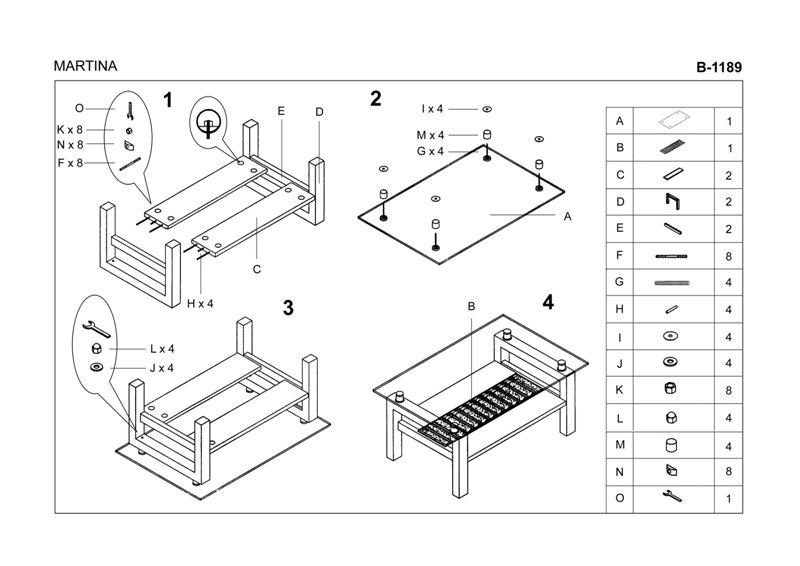 MARTINA

B-1189

1

O
K x 8
N x 8
F x 8

E
D

C

H x 4

2

I x 4
M x 4
G x 4

A

3

L x 4
J x 4

4

B

| A | | 1 |
|---|---|---|
| B | | 1 |
| C | | 2 |
| D | | 2 |
| E | | 2 |
| F | | 8 |
| G | | 4 |
| H | | 4 |
| I | | 4 |
| J | | 4 |
| K | | 8 |
| L | | 4 |
| M | | 4 |
| N | | 8 |
| O | | 1 |