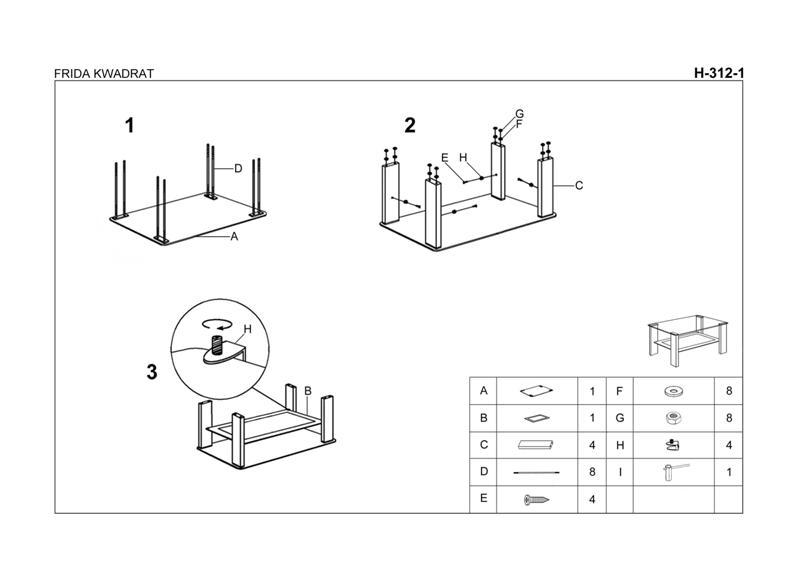 FRIDA KWADRAT

H-312-1

1

D

A

2

G
F
E
H
C

3

H

B

| A | | 1 | F | | 8 |
|---|---|---|---|---|---|
| B | | 1 | G | | 8 |
| C | | 4 | H | | 4 |
| D | | 8 | I | | 1 |
| E | | 4 | | | |