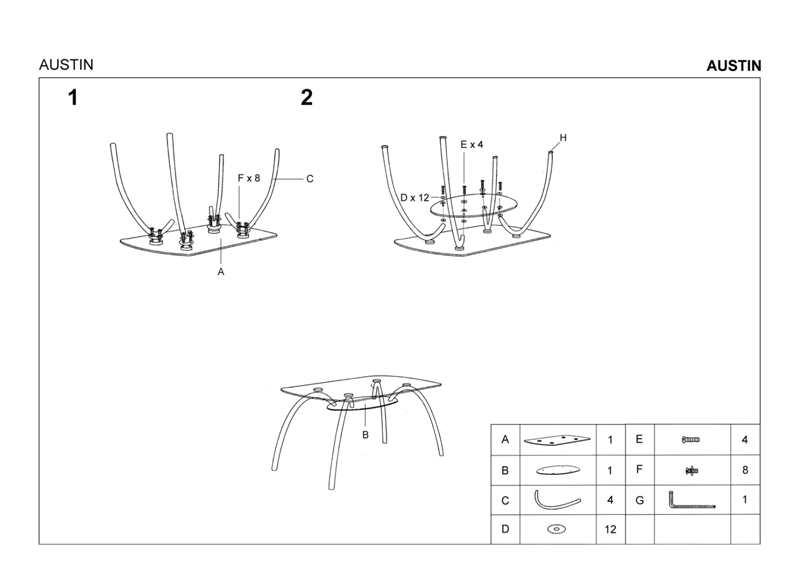 AUSTIN

AUSTIN

1

F x 8

C

A

2

E x 4

H

D x 12

B

| A | | 1 | E | | 4 |
|---|---|---|---|---|---|
| B | | 1 | F | | 8 |
| C | | 4 | G | | 1 |
| D | | 12 | | | |