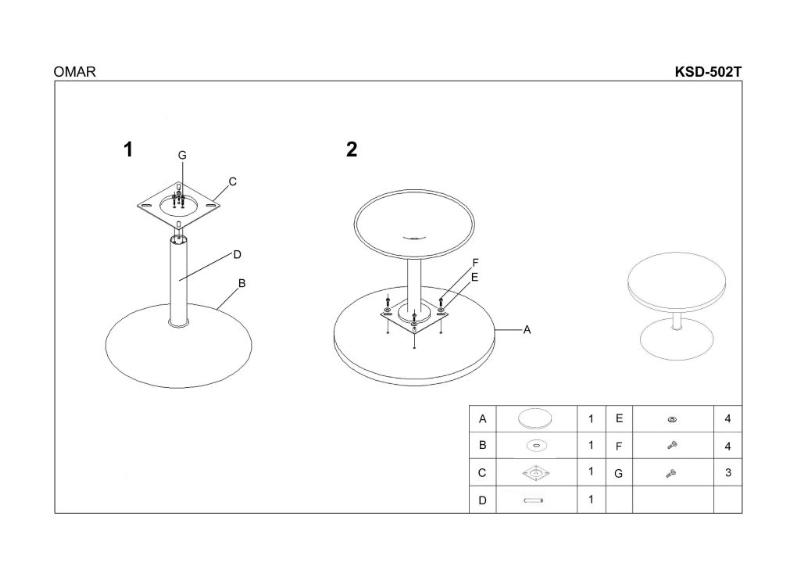 OMAR

KSD-502T

1

G
C
D
B

2

F
E
A

| A |  | 1 | E |  | 4 |
|---|---|---|---|---|---|
| B |  | 1 | F |  | 4 |
| C |  | 1 | G |  | 3 |
| D |  | 1 |  |  |  |