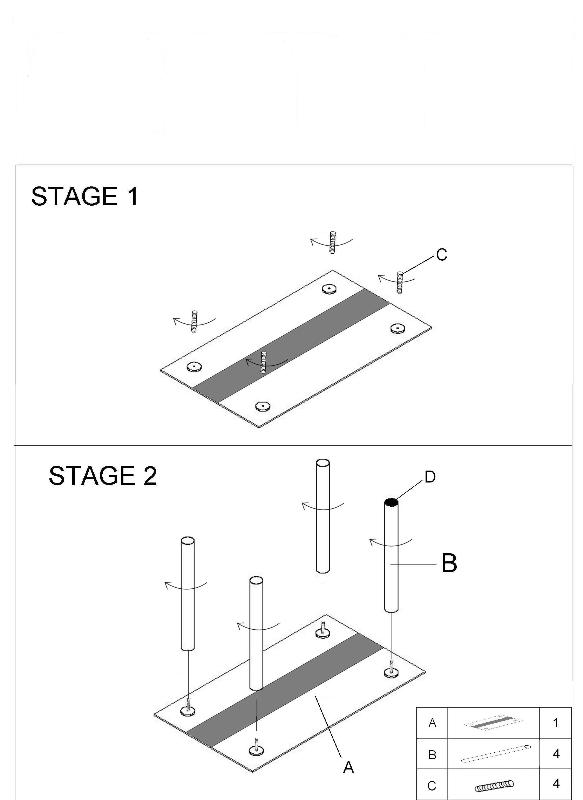 STAGE 1

C

STAGE 2

D

B

A

| A |  | 1 |
|---|---|---|
| B |  | 4 |
| C |  | 4 |