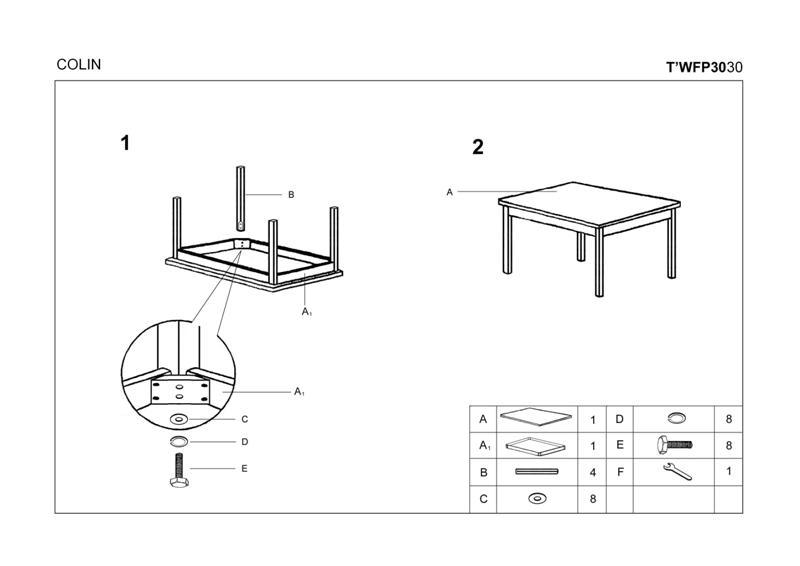 COLIN

T'WFP3030

1

B

$A_1$

$A_1$

C

D

E

2

A

| A | | 1 | D | | 8 |
|---|---|---|---|---|---|
| $A_1$ | | 1 | E | | 8 |
| B | | 4 | F | | 1 |
| C | | 8 | | | |