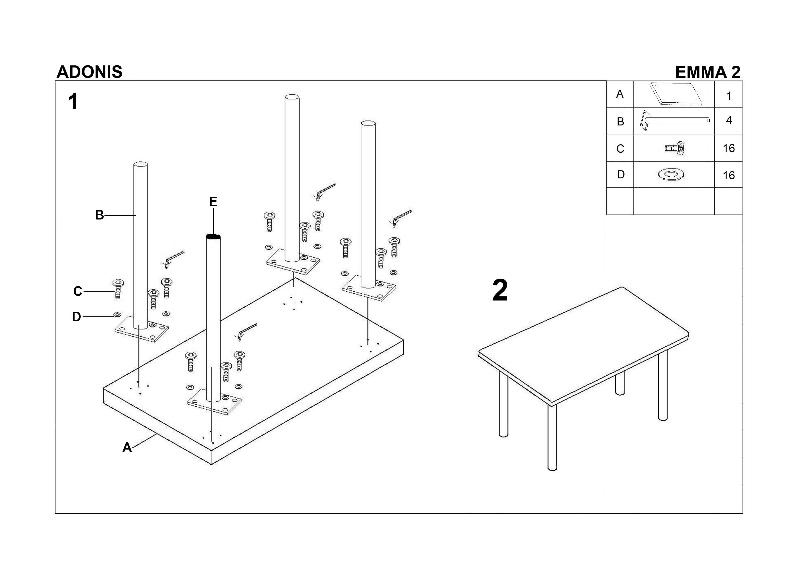 ADONIS

EMMA 2

1

| A | | 1 |
|---|---|---|
| B | | 4 |
| C | | 16 |
| D | | 16 |
| | | |

B

E

C

D

A

2